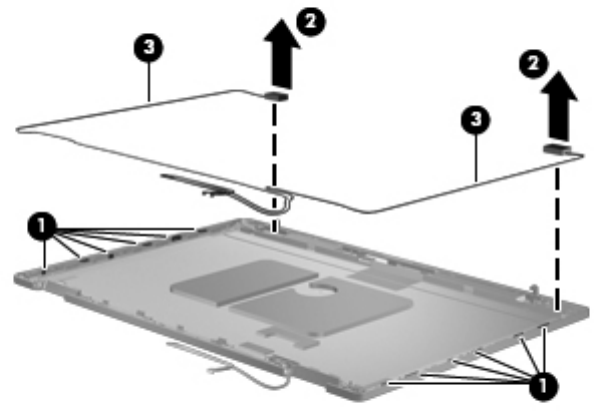 3
2
2
3
1
1