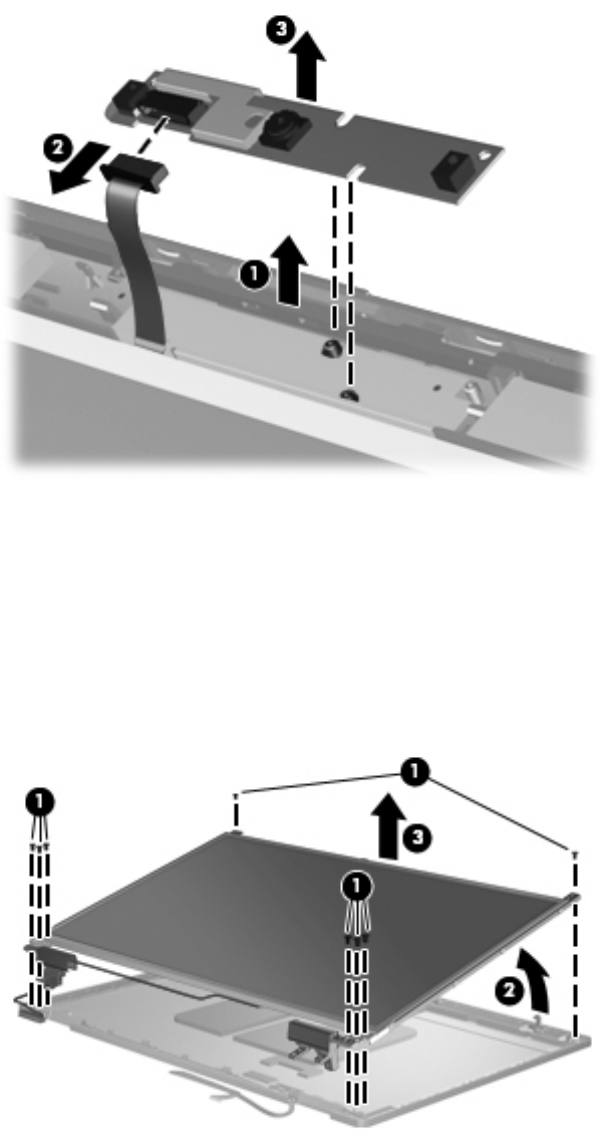 3
2
1

1
1
3
1
2