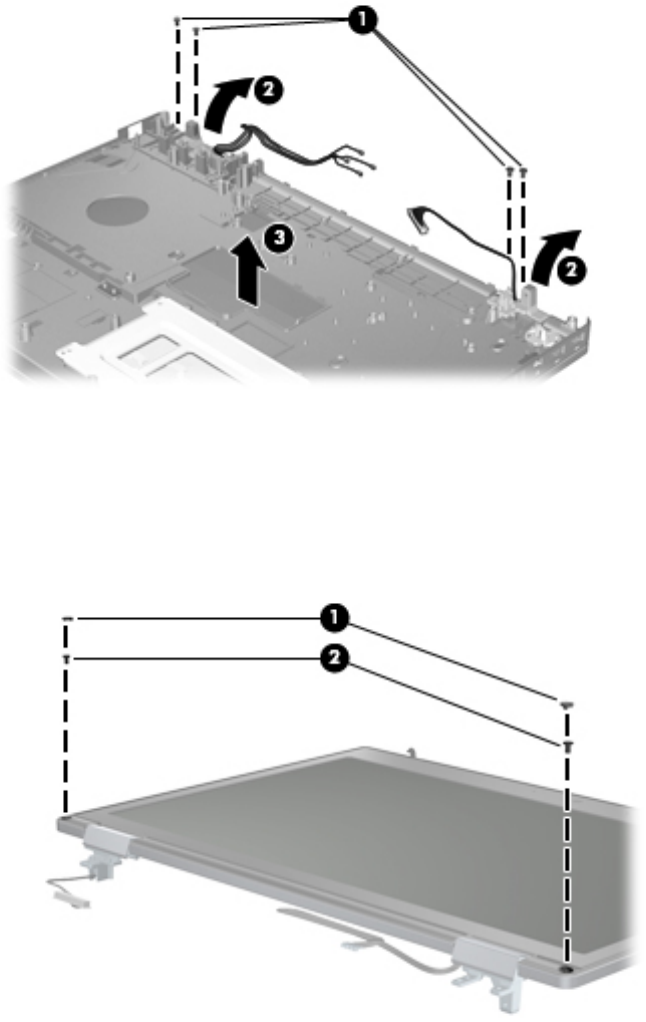 1
2
3
2

1
2