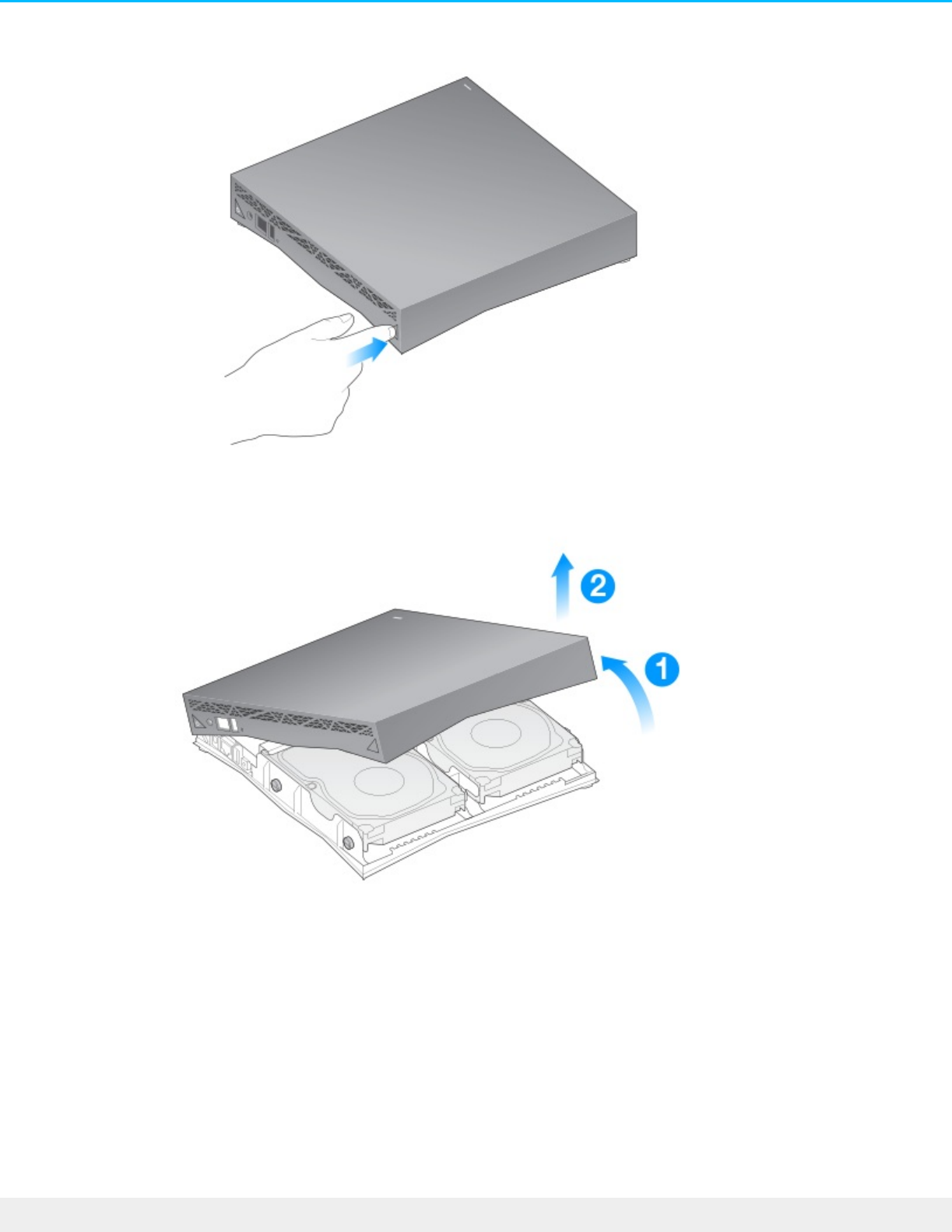 2

1