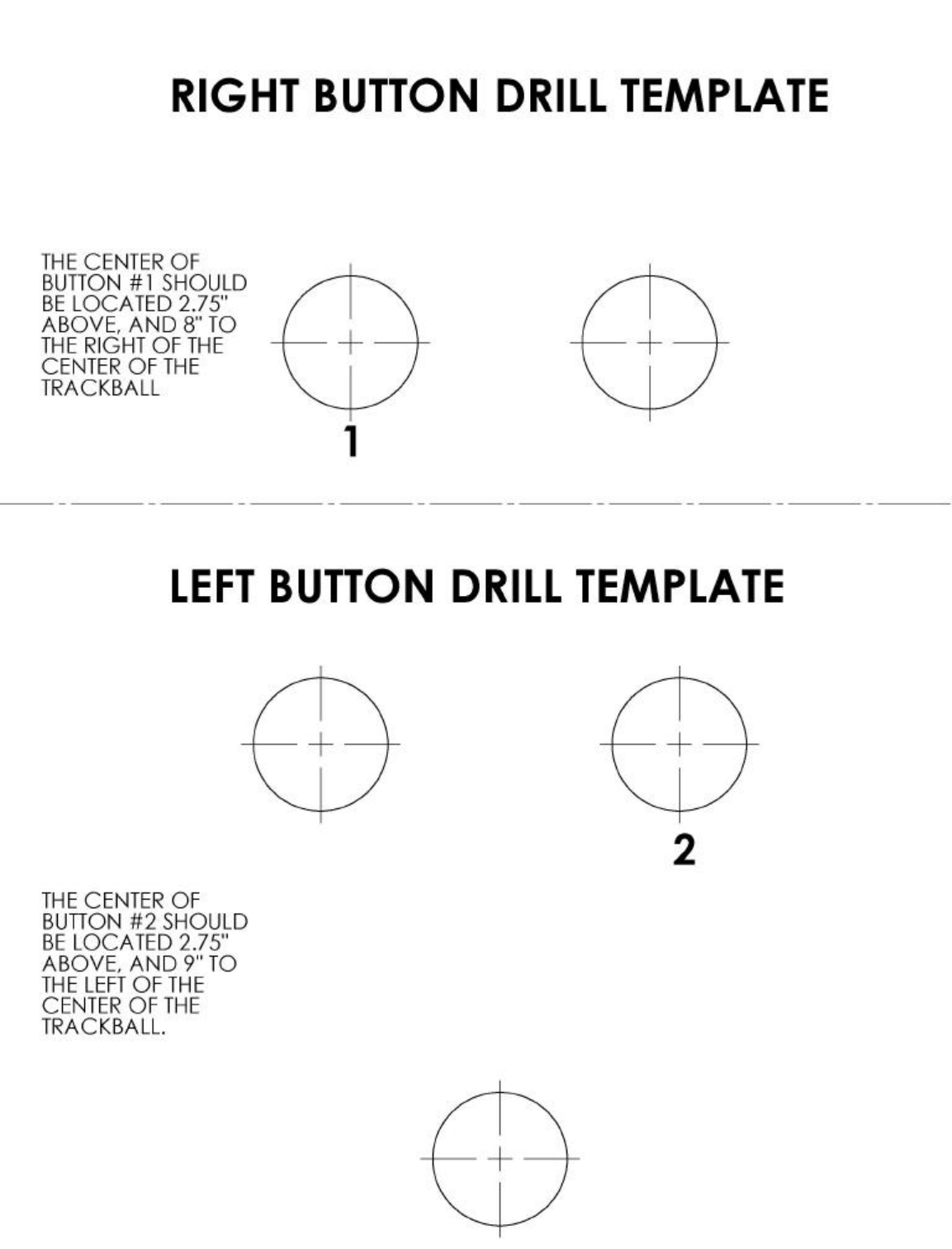 RIGHT BUTTON DRILL TEMPLATE

THE CENTER OF BUTTON #1 SHOULD BE LOCATED 2.75" ABOVE, AND 8" TO THE RIGHT OF THE CENTER OF THE TRACKBALL

1

LEFT BUTTON DRILL TEMPLATE

2

THE CENTER OF BUTTON #2 SHOULD BE LOCATED 2.75" ABOVE, AND 9" TO THE LEFT OF THE CENTER OF THE TRACKBALL.