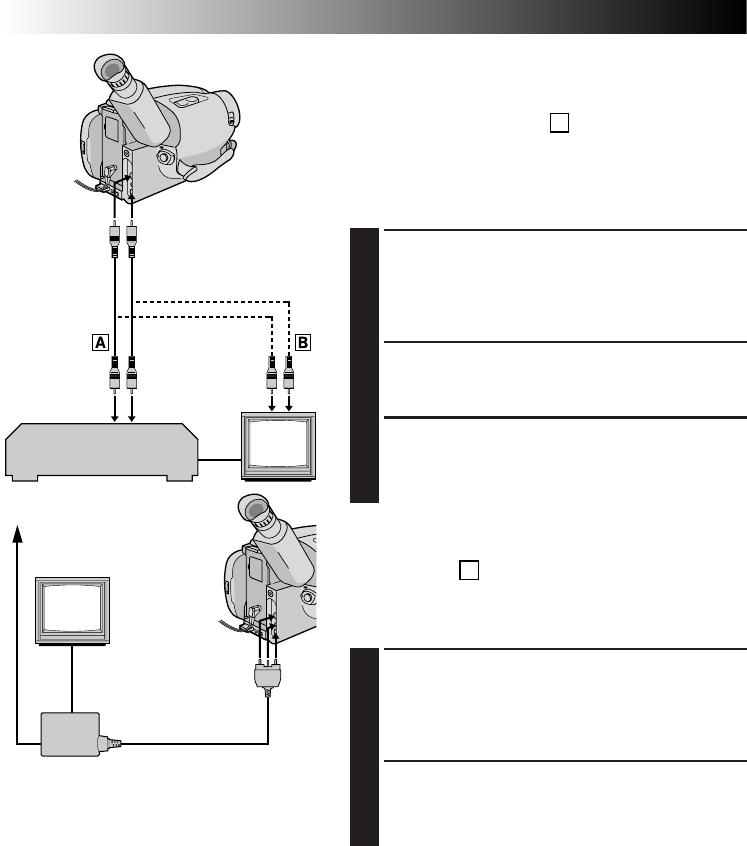 A

B