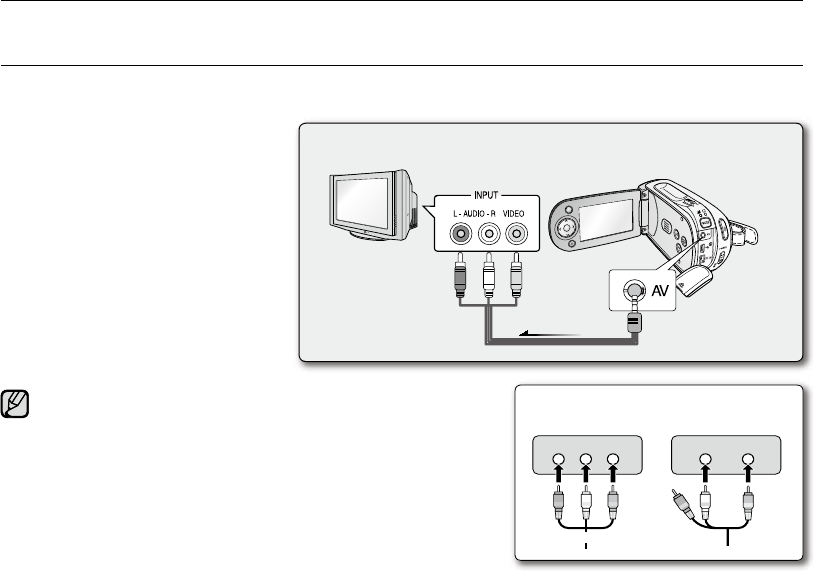 INPUT
L - AUDIO - R VIDEO
AV