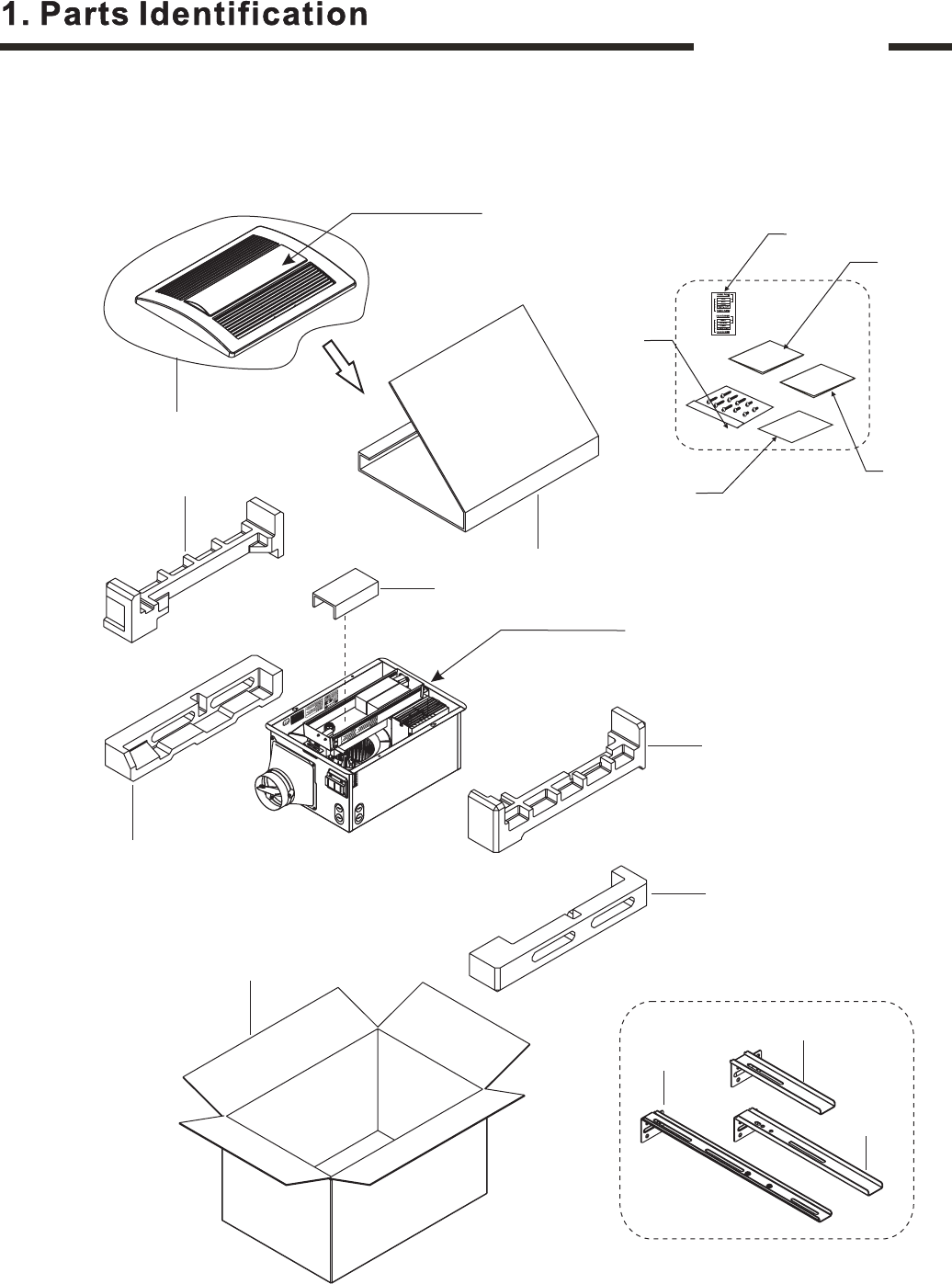 1. Parts Identification