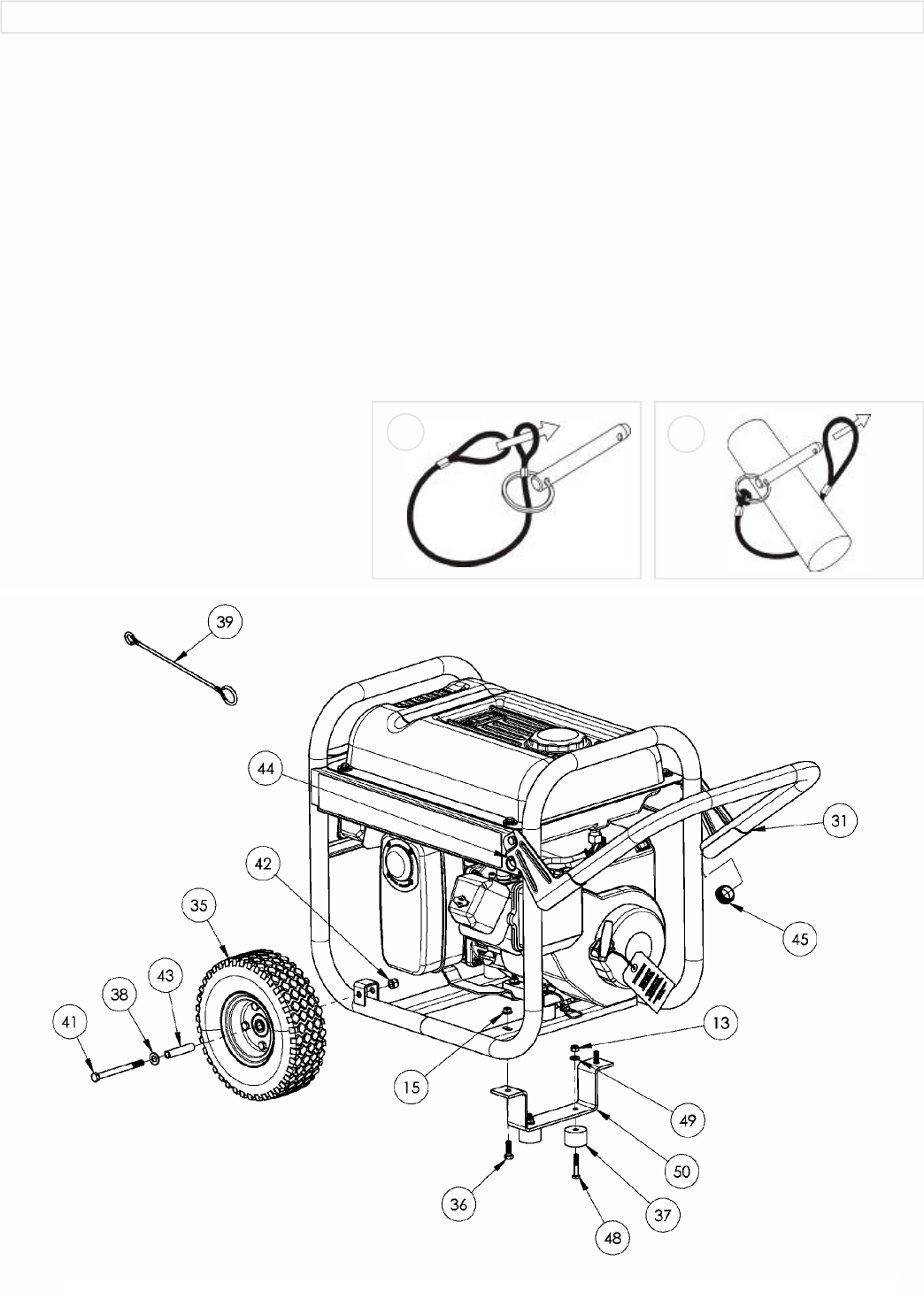 39

44

31

42

35

45

43

38

41

13

15

49

50

36

37

48