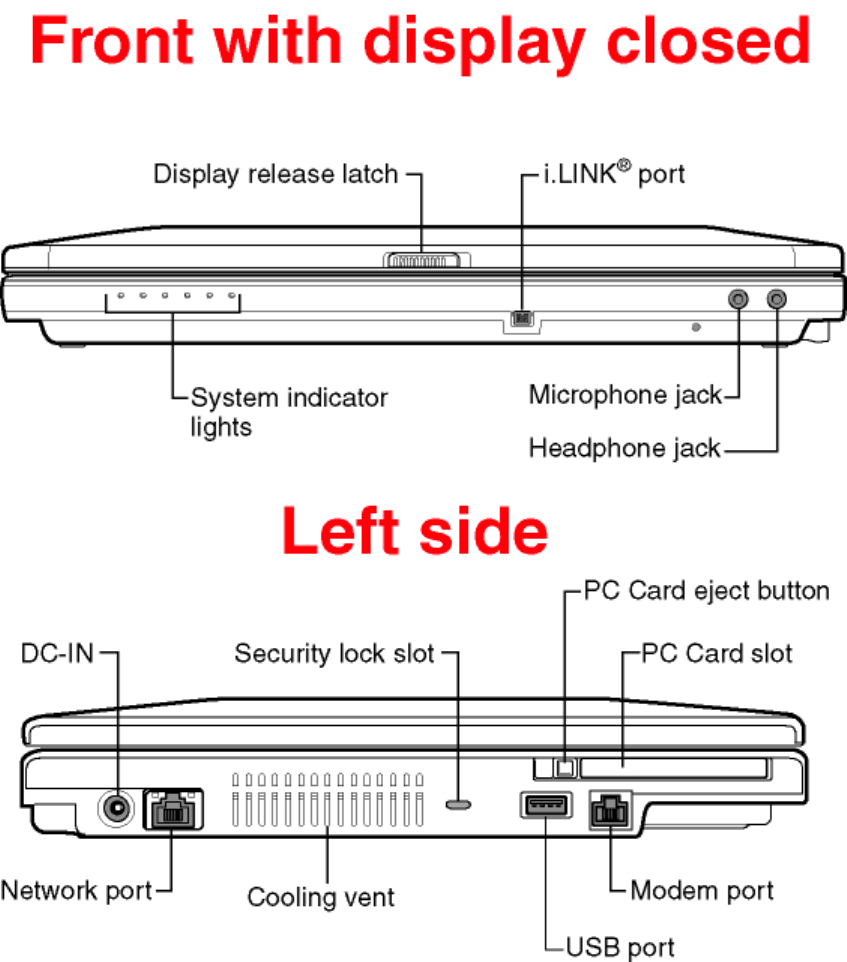 Front with display closed

Display release latch

i.LINK® port

System indicator lights

Microphone jack

Headphone jack

Left side

PC Card eject button

DC-IN

Security lock slot

PC Card slot

Network port

Cooling vent

Modem port

USB port