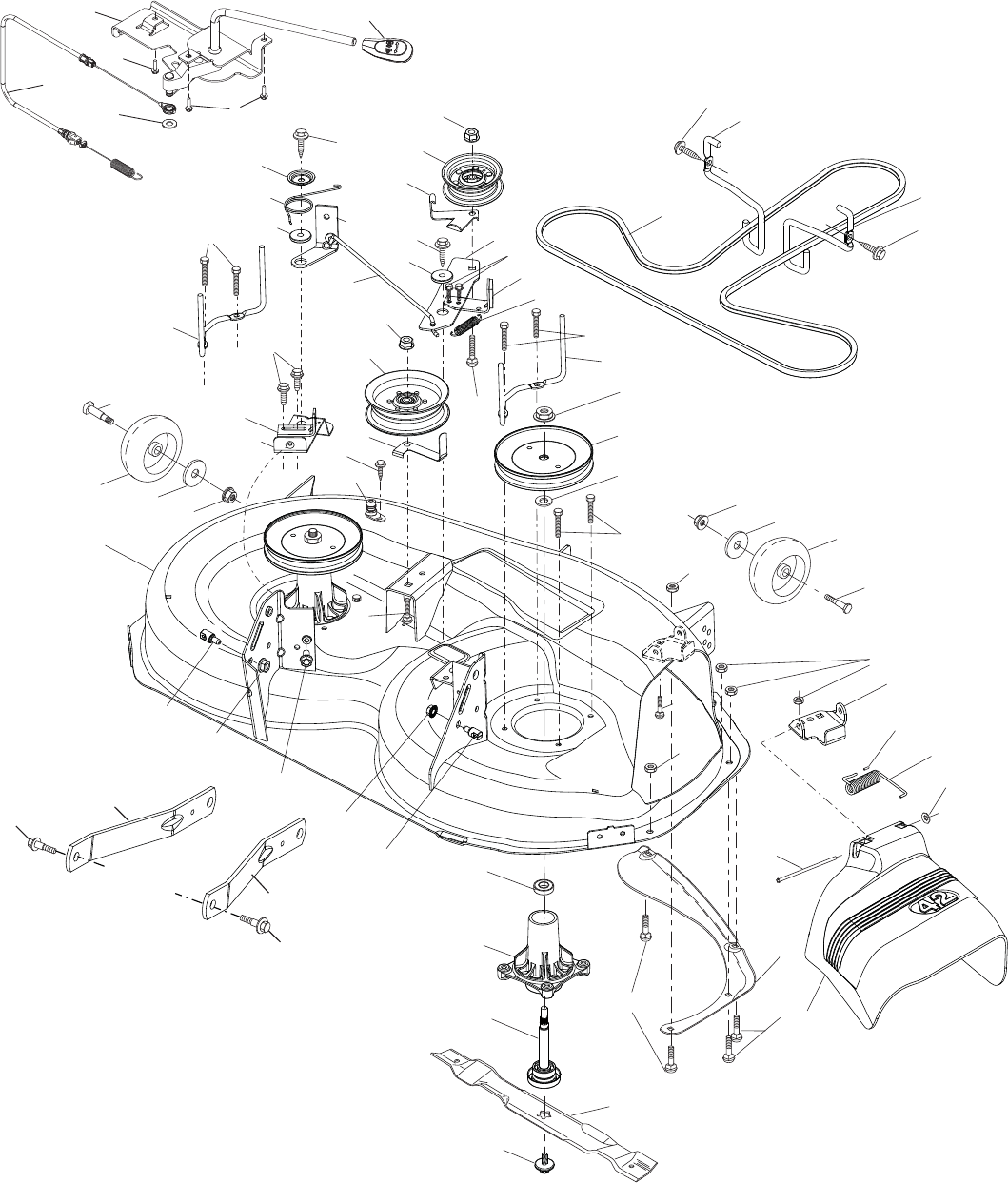 42