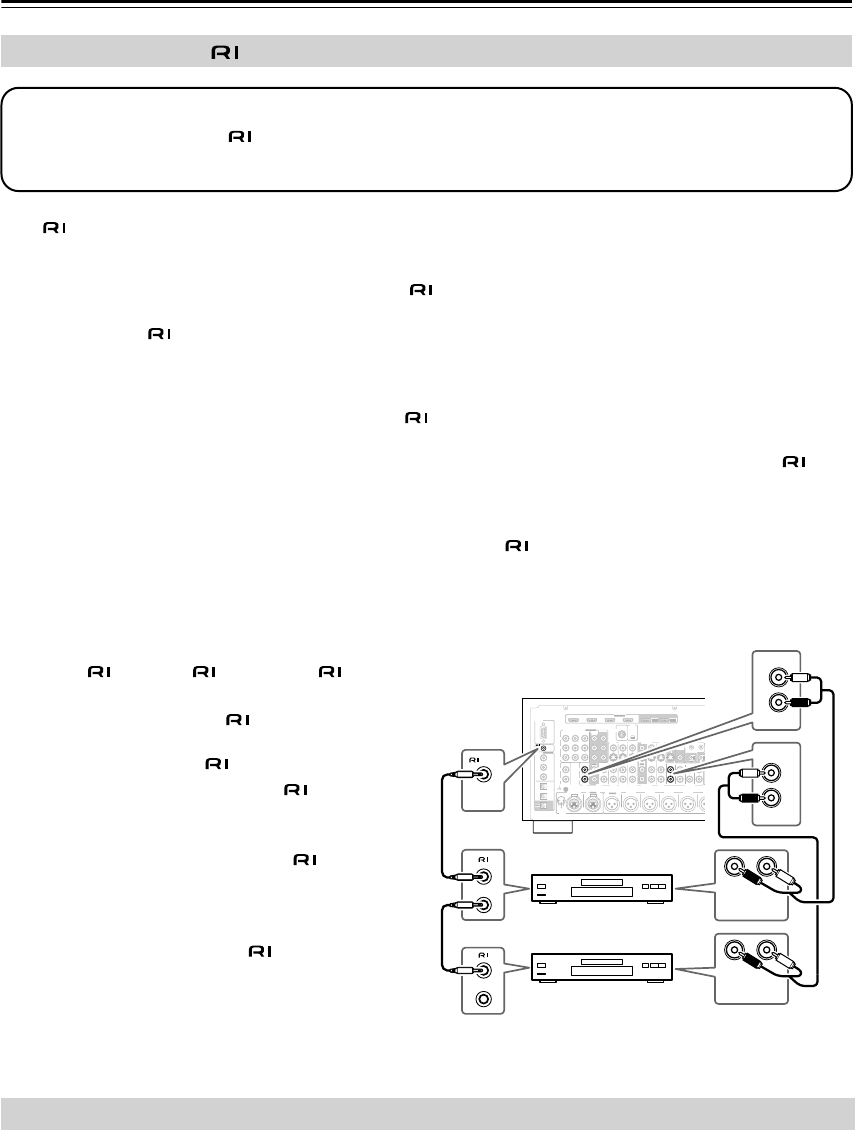 RI
RI
RI
RI
RI
RI
RI
RI
RI RI RI
RI
RI
RI
RI
RI
RI
RI
RI