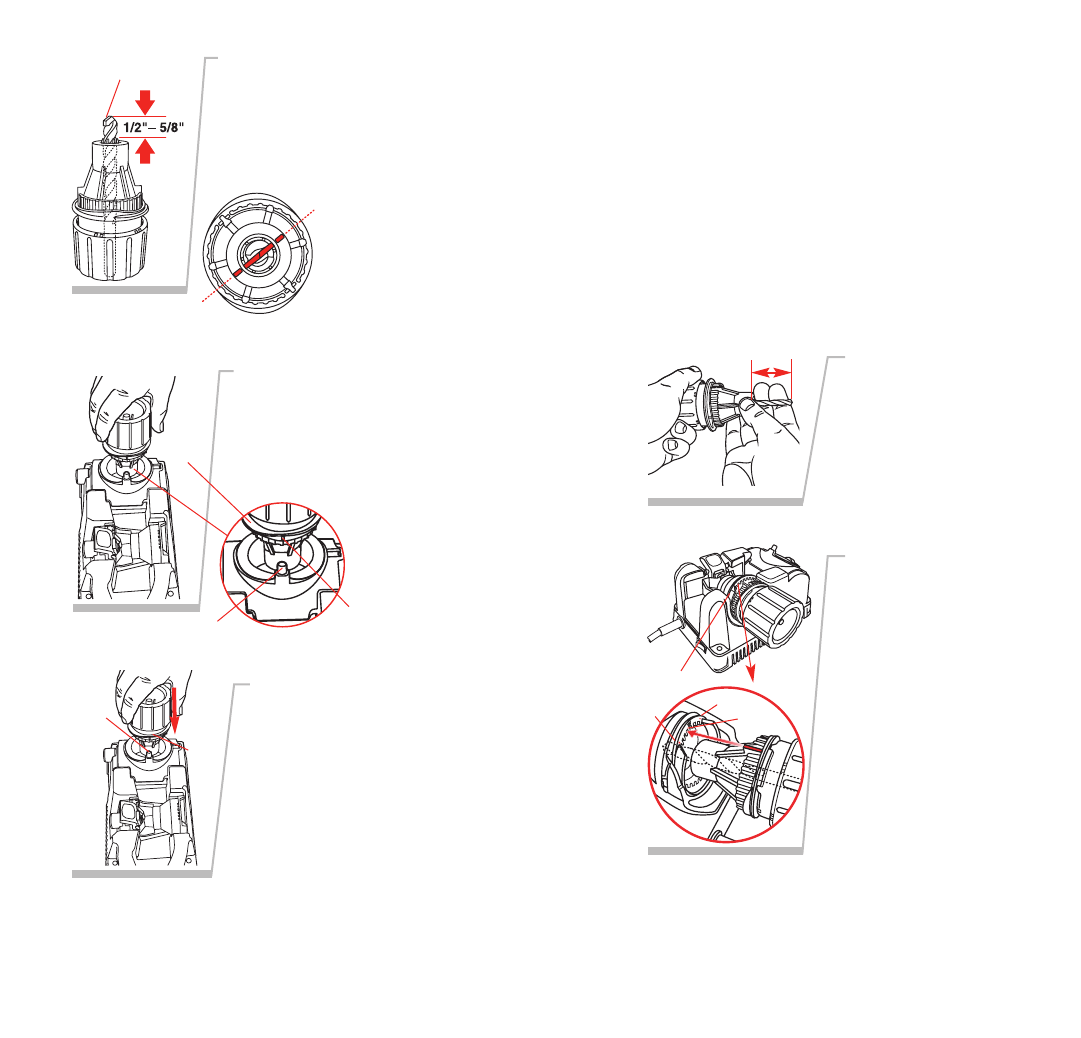 1/2" – 5/8"