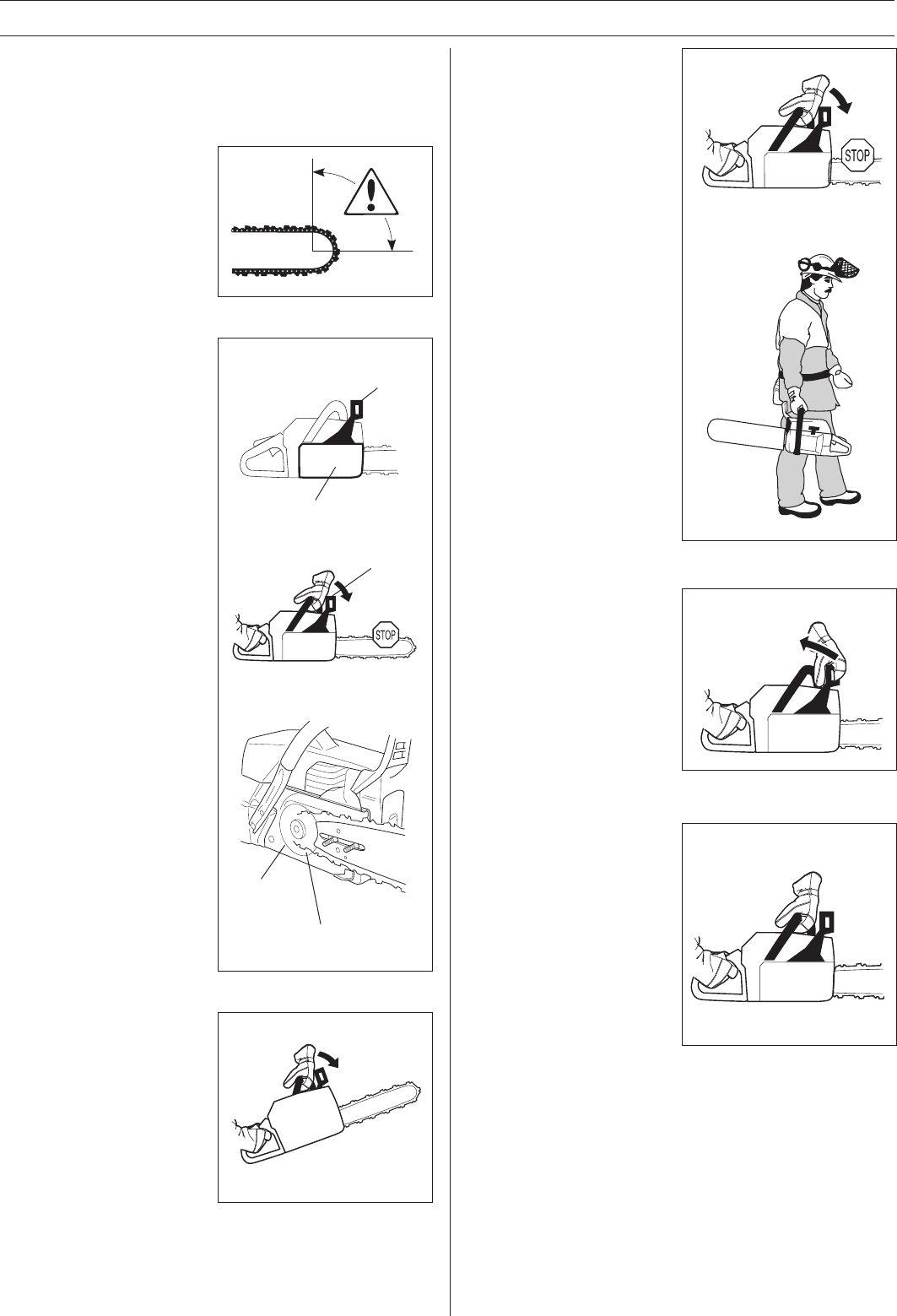 STOP

STOP