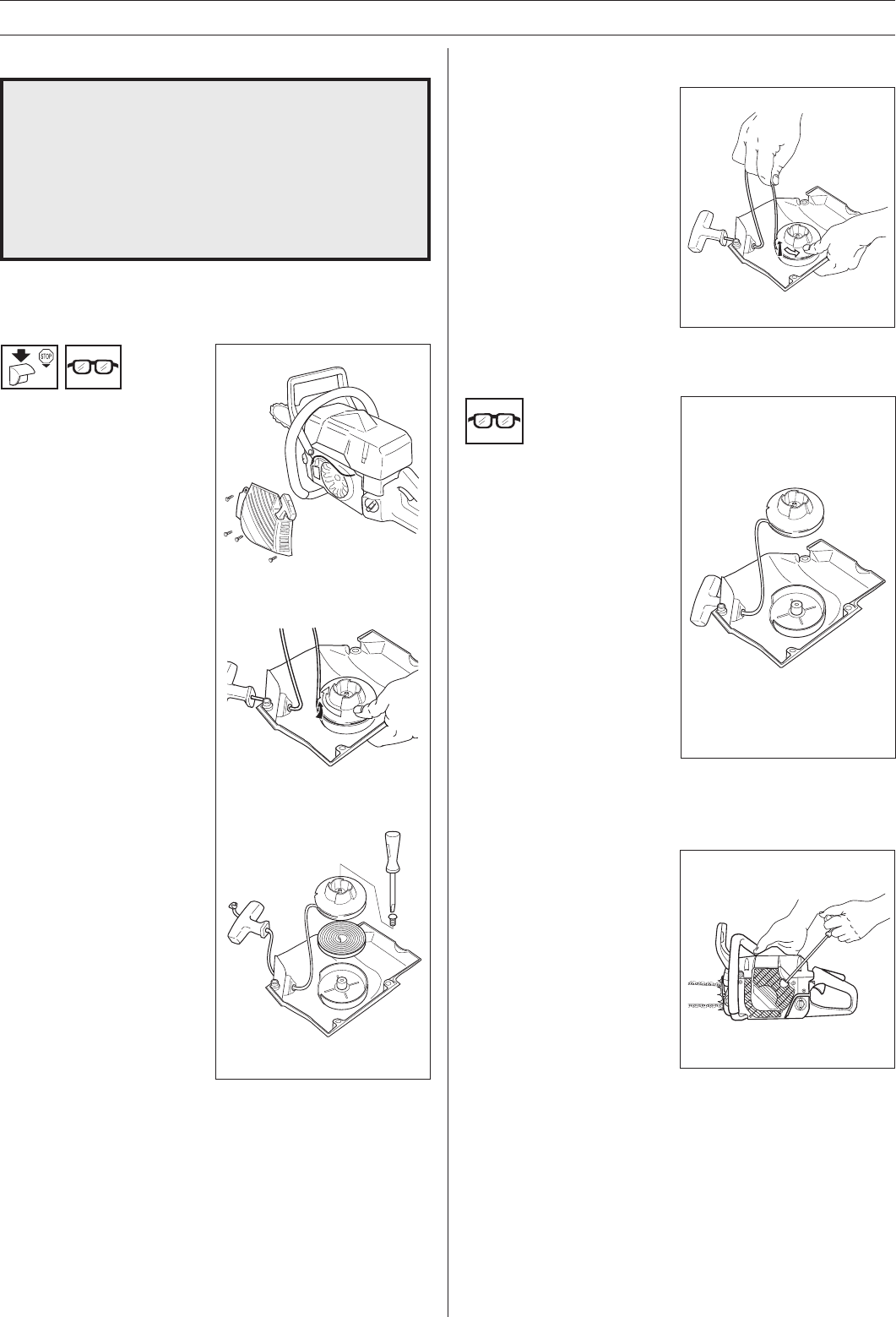 STOP