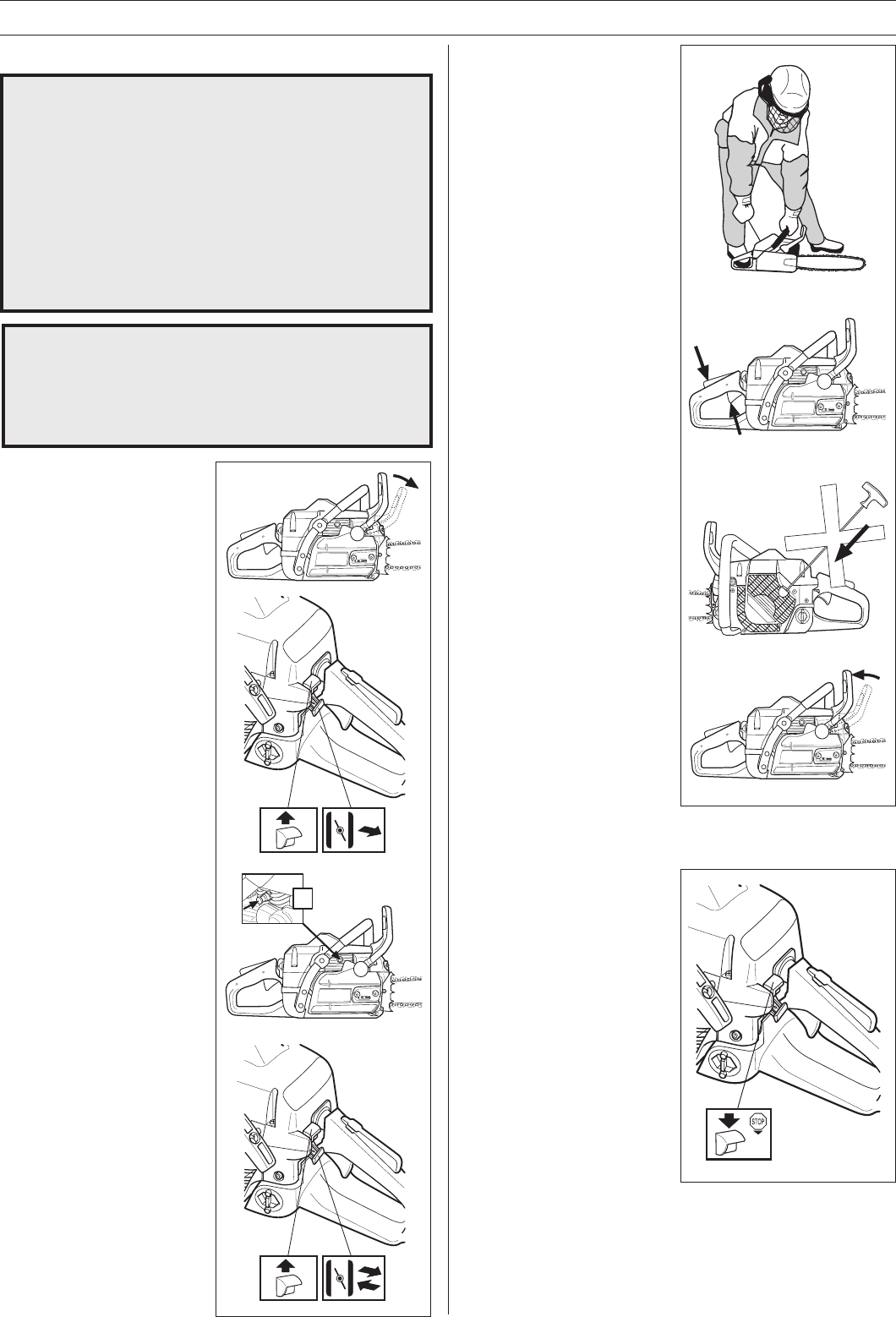 STOP