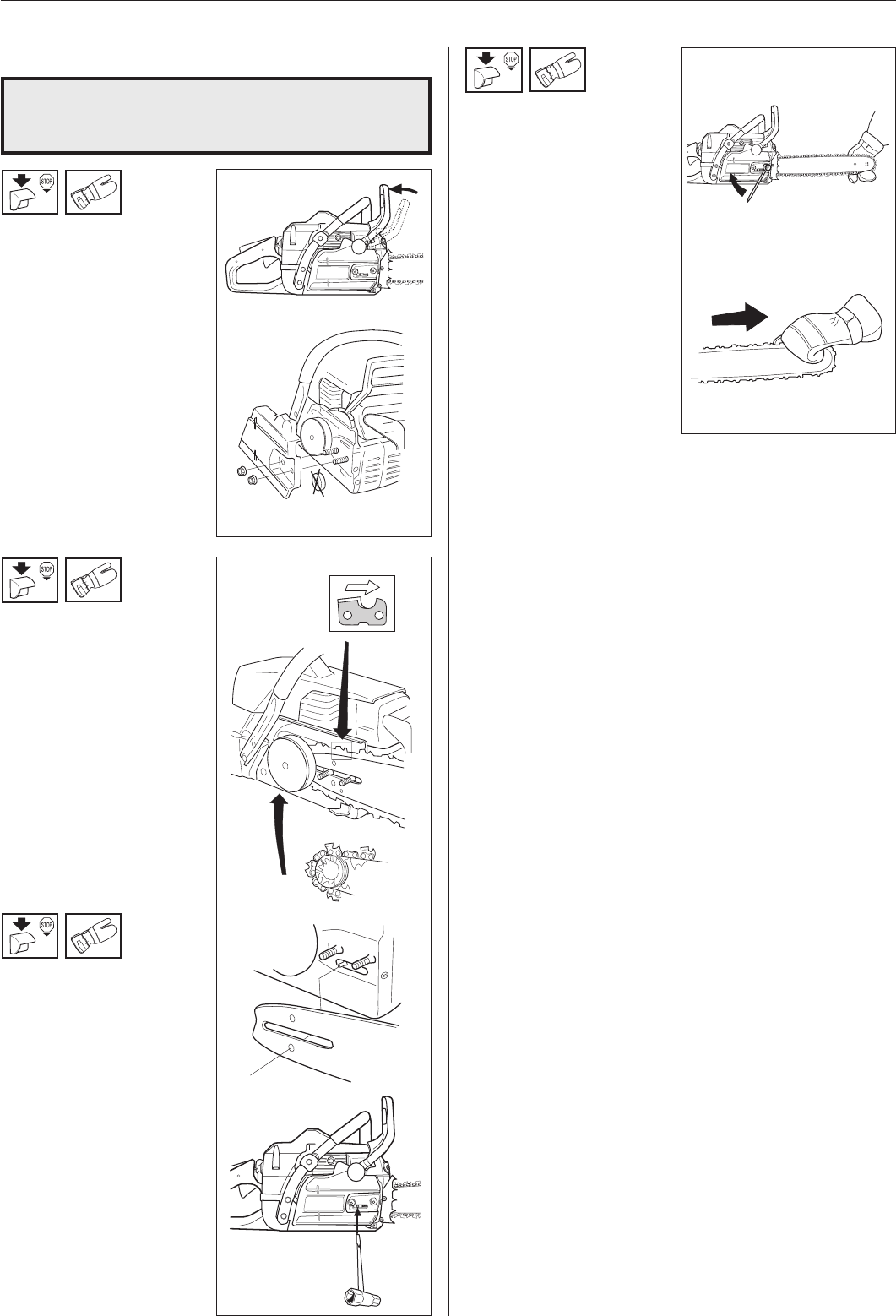 STOP

STOP

STOP

STOP