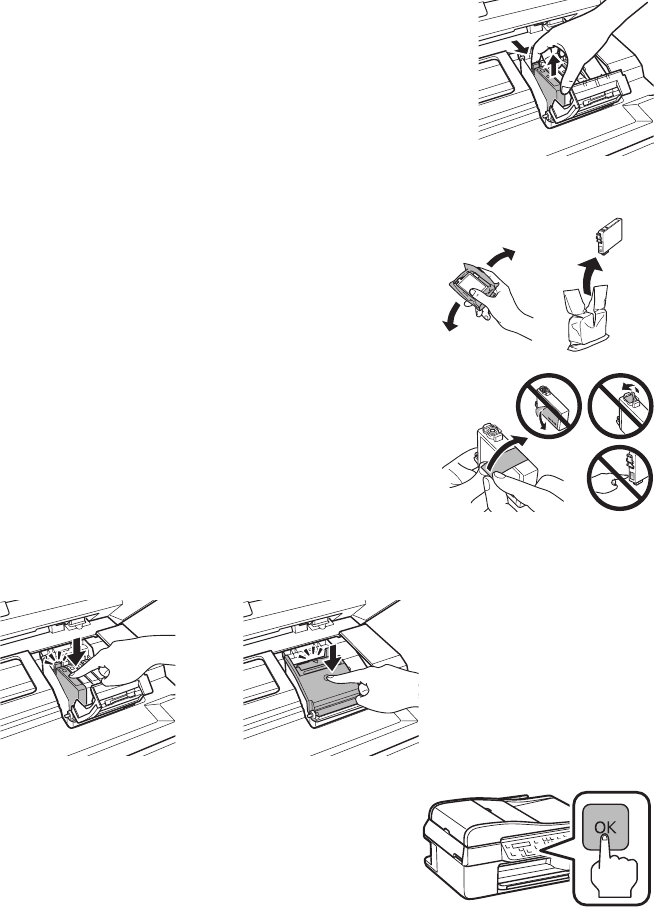 OK