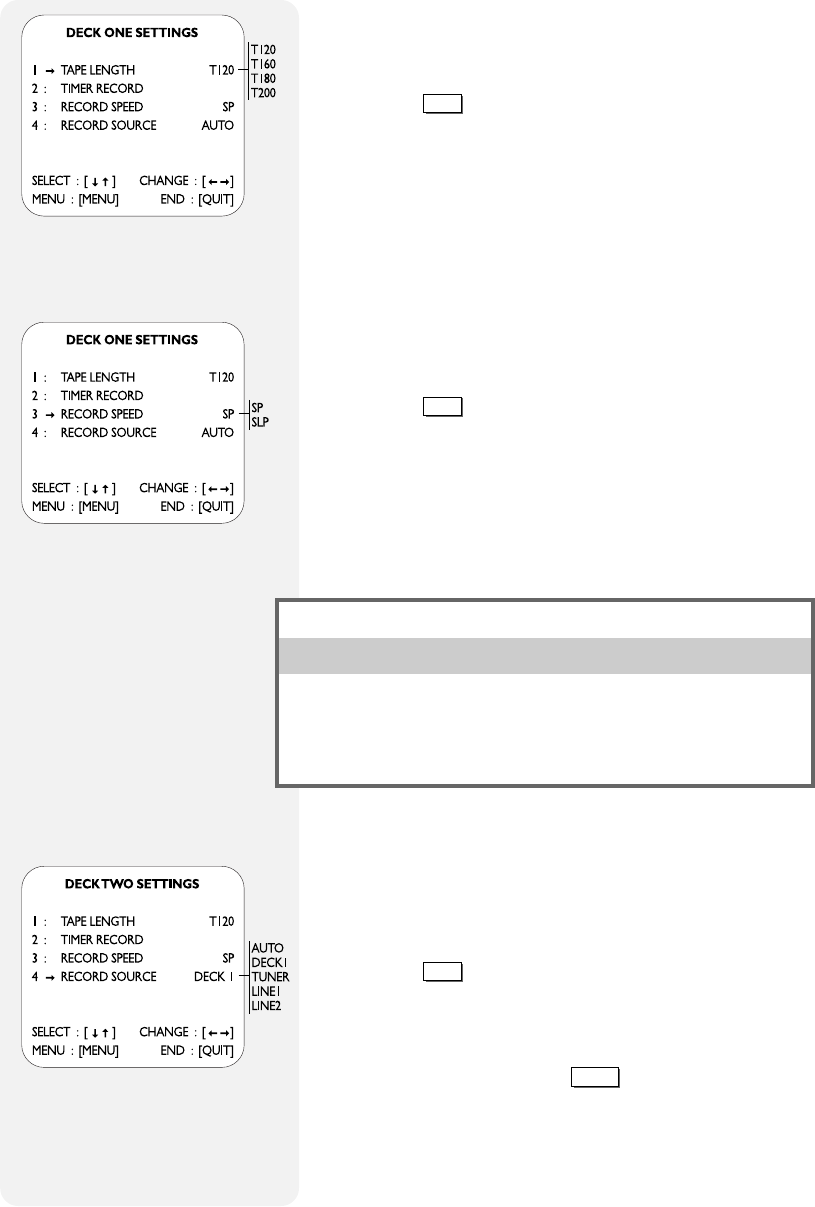 DECK ONE SETTINGS

1 → TAPE LENGTH T120
2 : TIMER RECORD
3 : RECORD SPEED SP
4 : RECORD SOURCE AUTO

SELECT : [↓↑] CHANGE : [←→]
MENU : [MENU] END : [QUIT]

T120
T160
T180
T200

DECK ONE SETTINGS

1 : TAPE LENGTH T120
2 : TIMER RECORD
3 → RECORD SPEED SP
4 : RECORD SOURCE AUTO

SELECT : [↓↑] CHANGE : [←→]
MENU : [MENU] END : [QUIT]

SP
SLP

DECK TWO SETTINGS

1 : TAPE LENGTH T120
2 : TIMER RECORD
3 : RECORD SPEED SP
4 → RECORD SOURCE DECK 1

SELECT : [↓↑] CHANGE : [←→]
MENU : [MENU] END : [QUIT]

AUTO
DECK1
TUNER
LINE1
LINE2