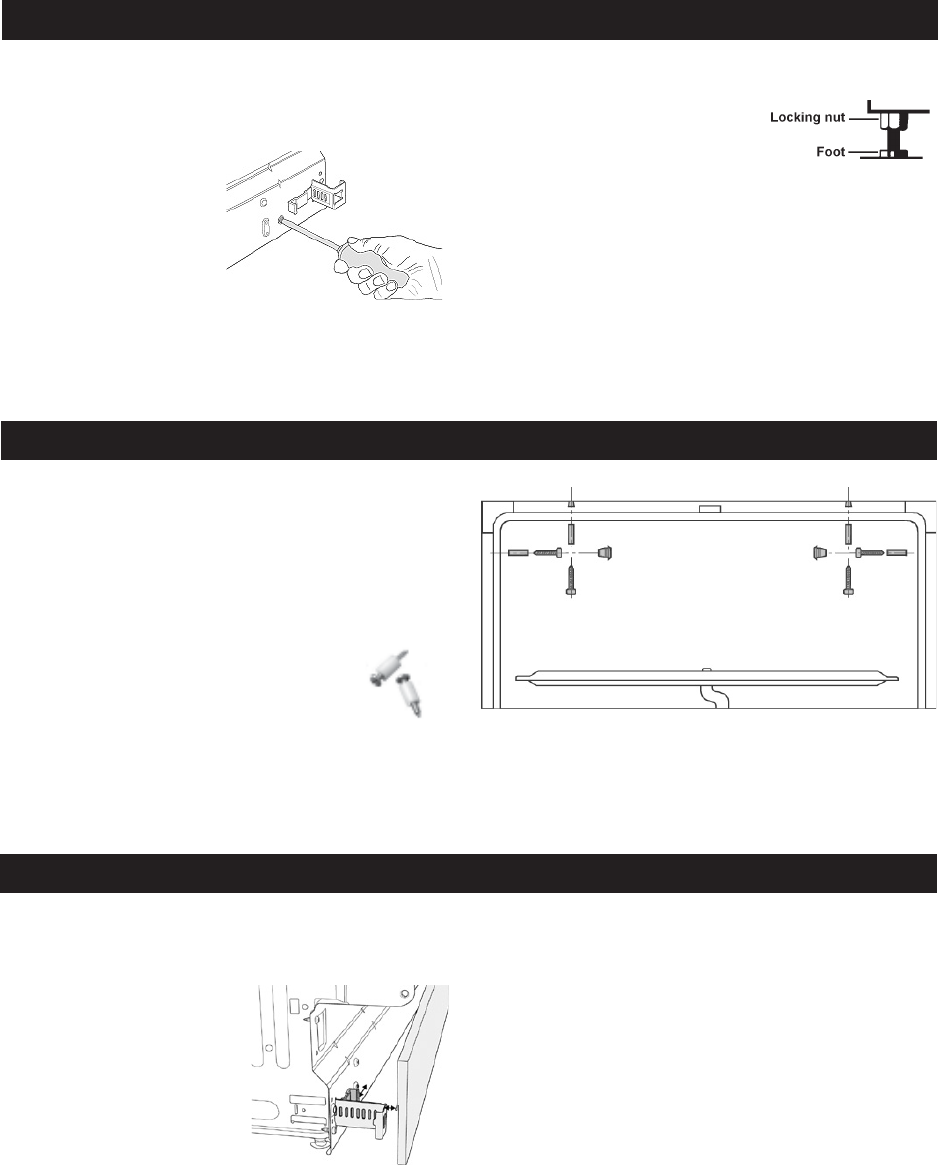 Locking nut
Foot