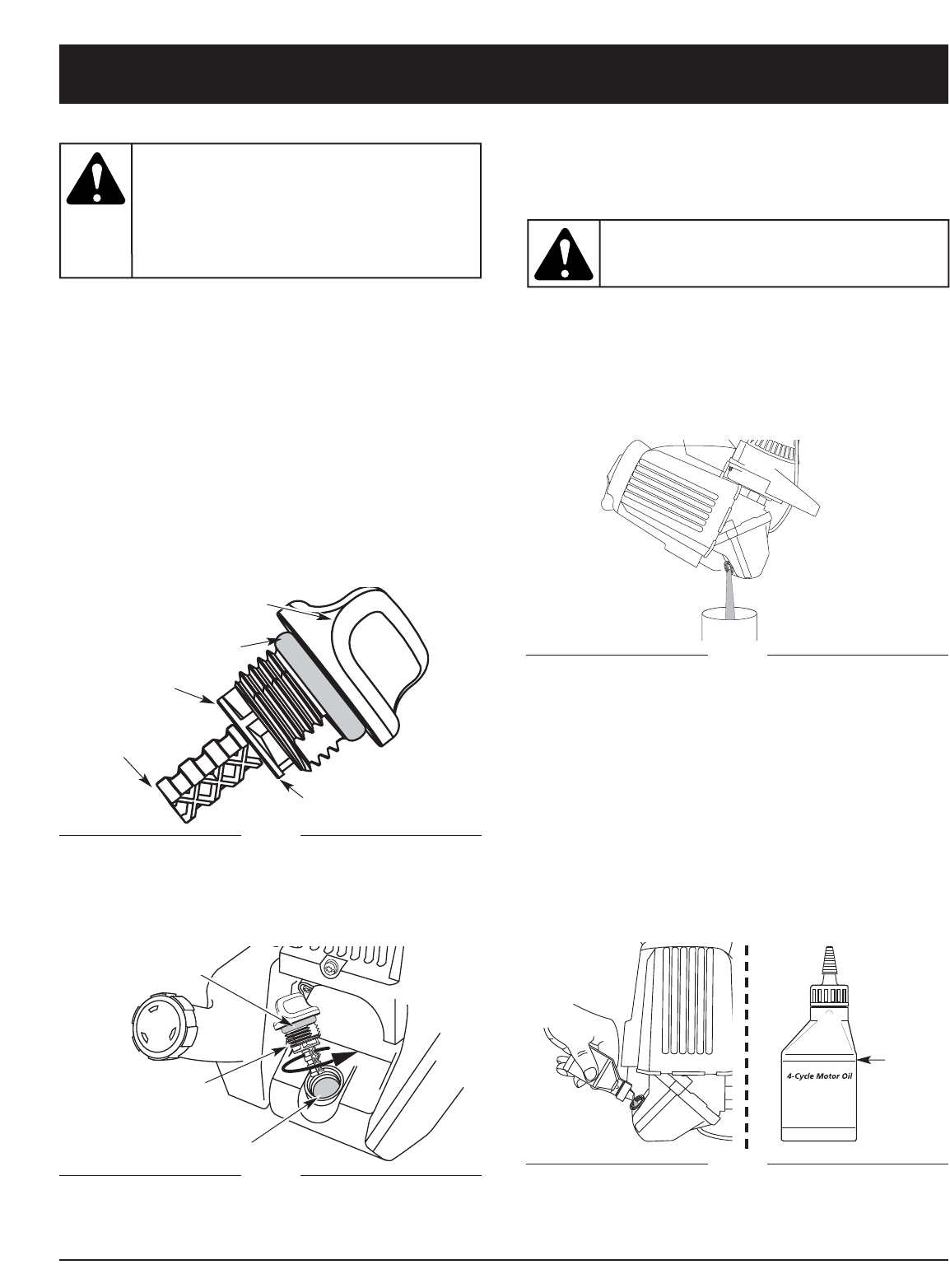 4-Cycle Motor Oil