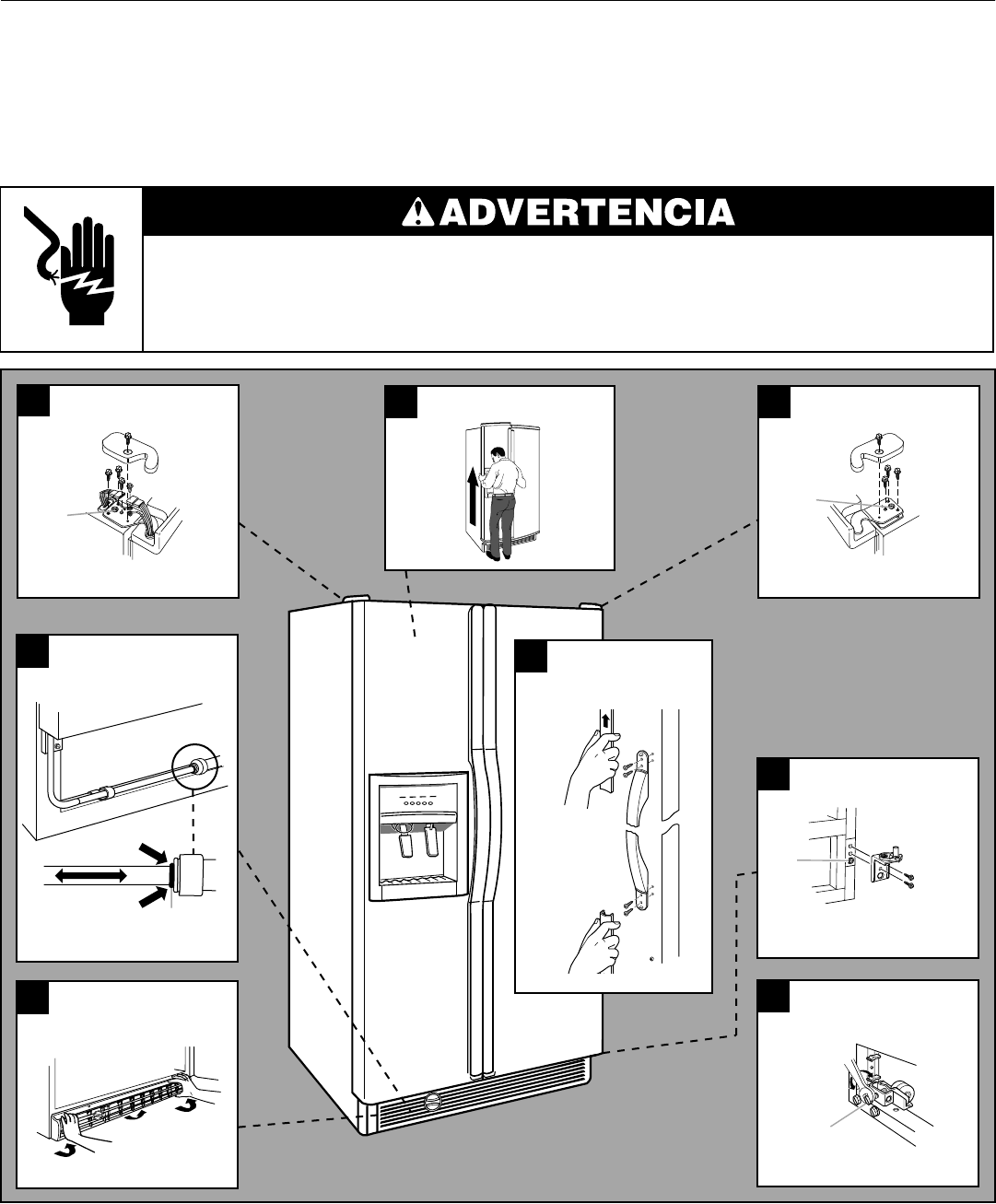 ADVERTENCIA