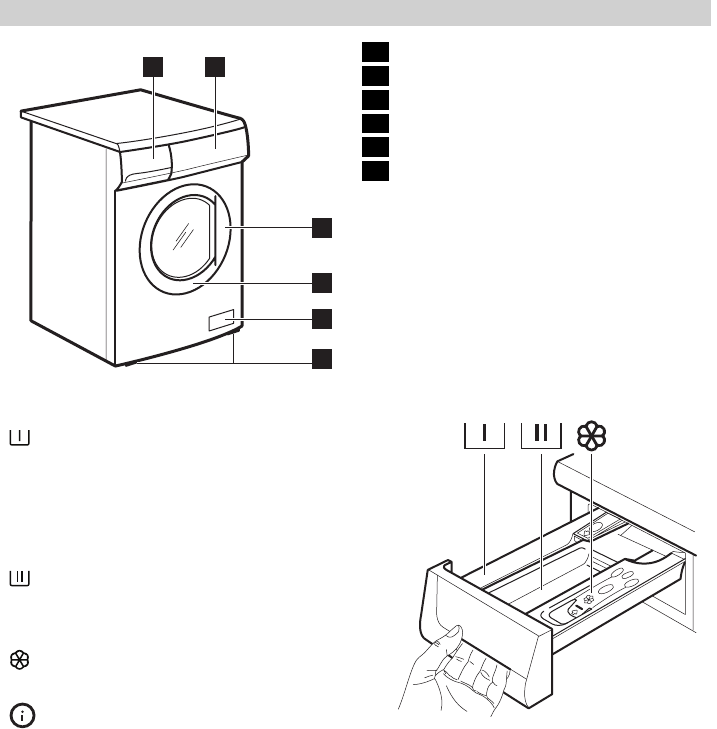 I

II