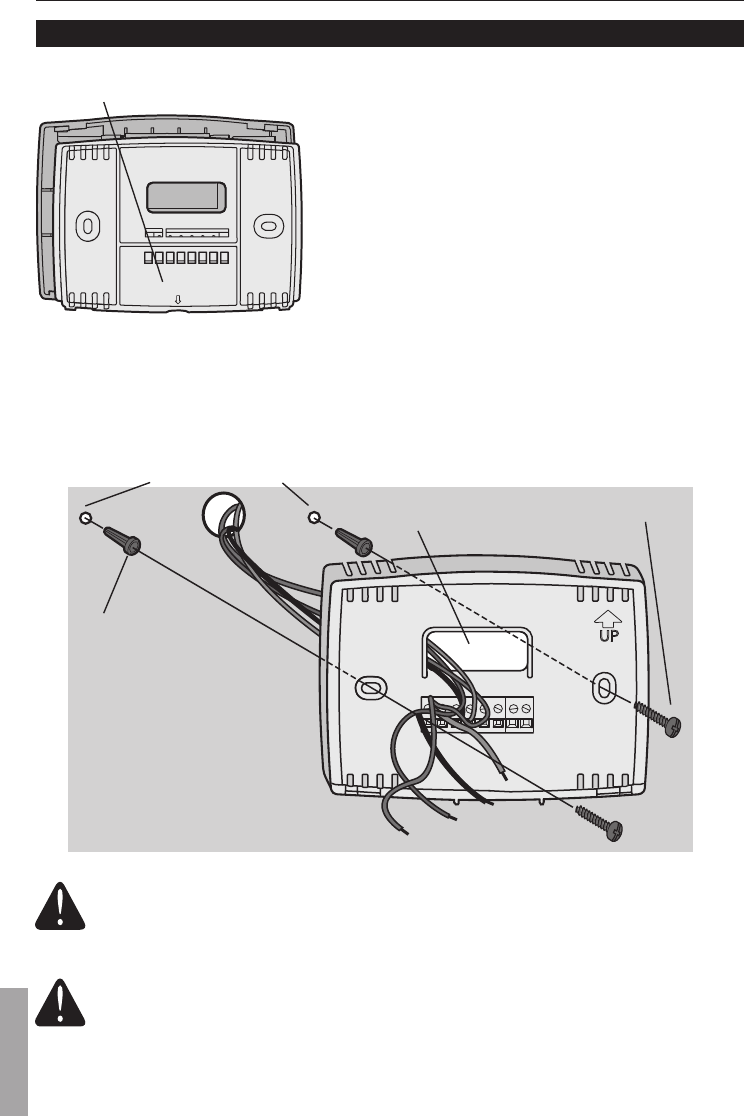 UP