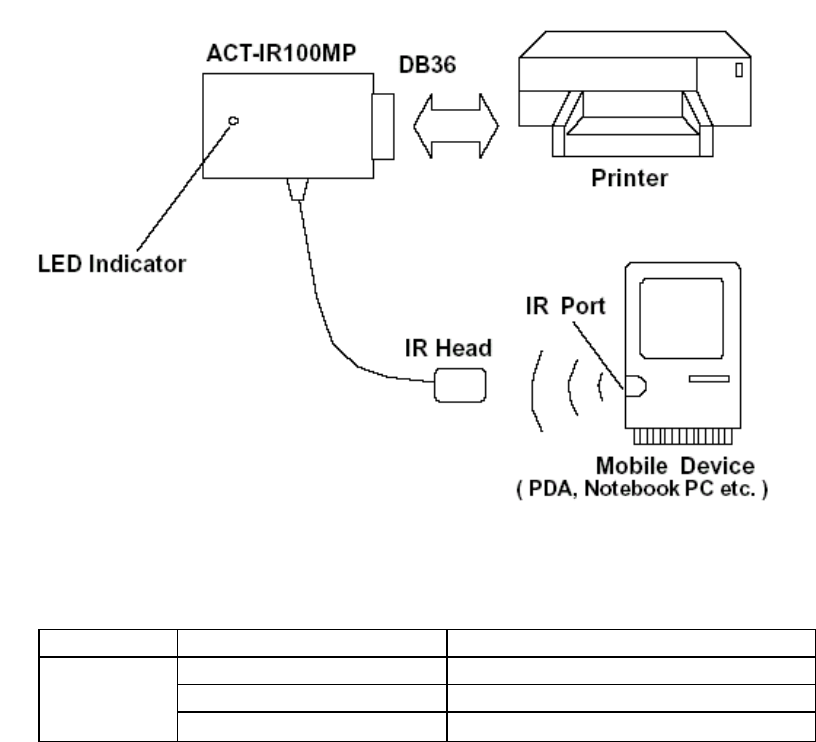 ACT-IR100MP

DB36

Printer

LED Indicator

IR Port

IR Head

Mobile Device
( PDA, Notebook PC etc. )