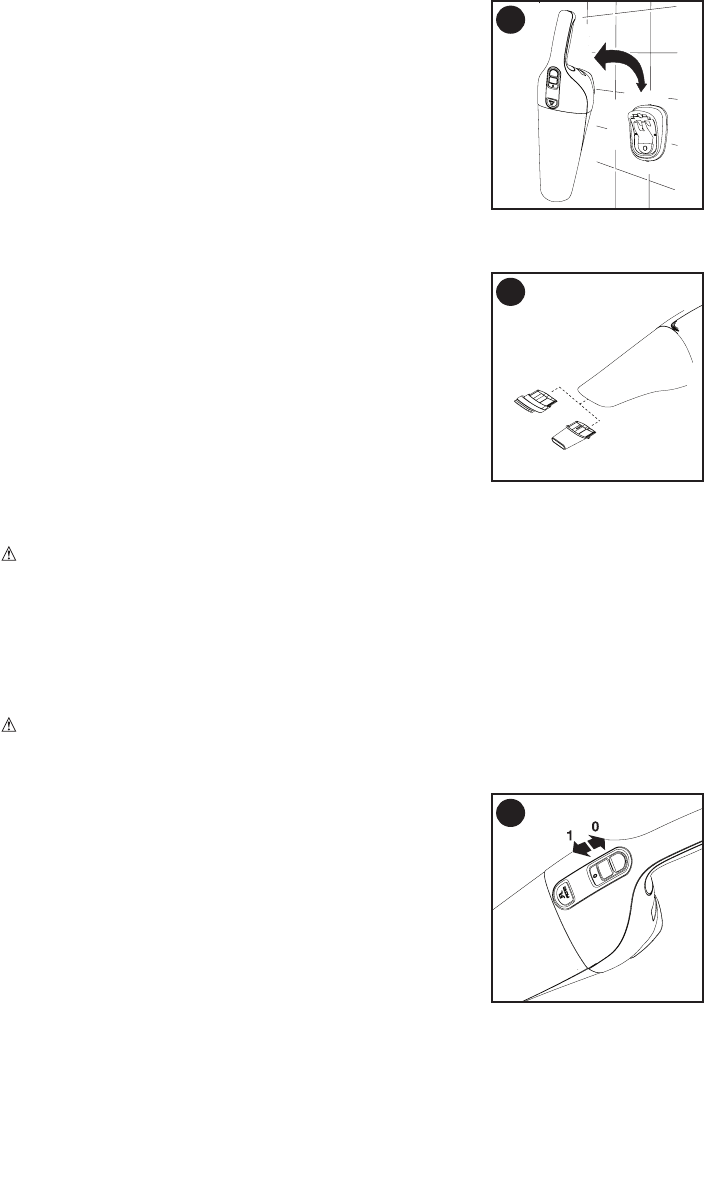 1

0