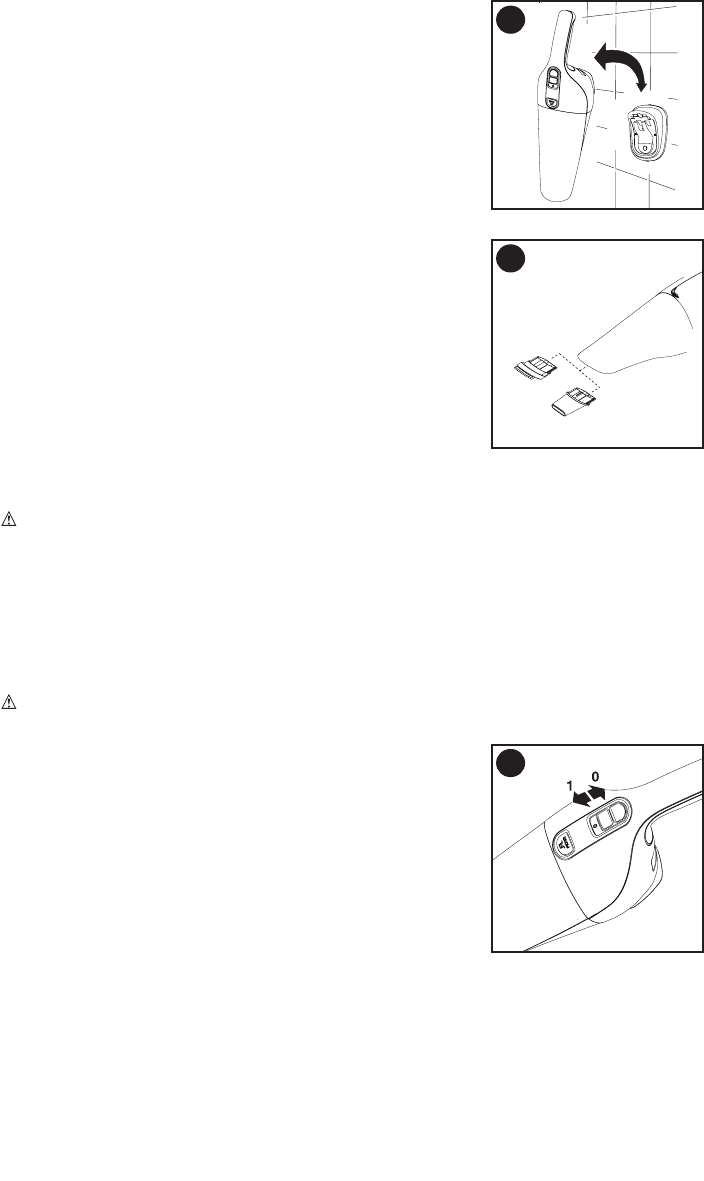 1

0