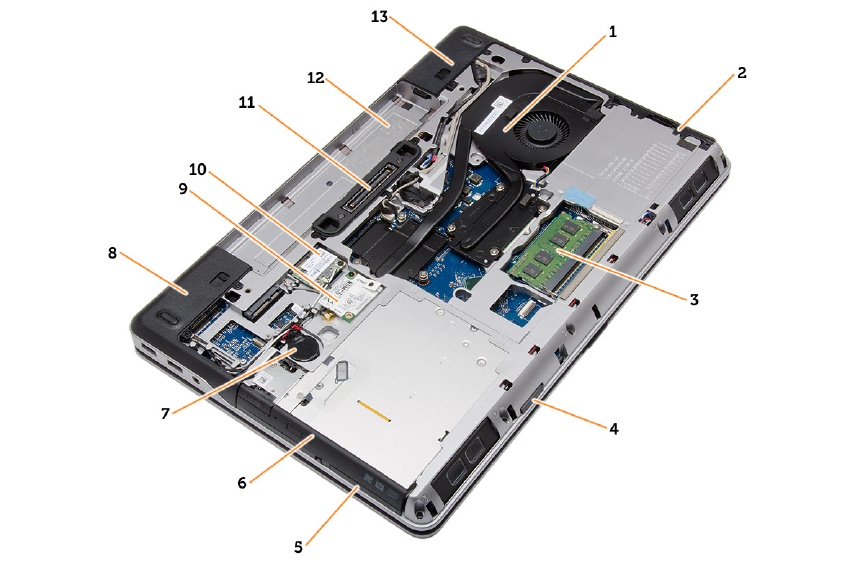 13
1
2
12
11
10
9
8
3
7
4
6
5