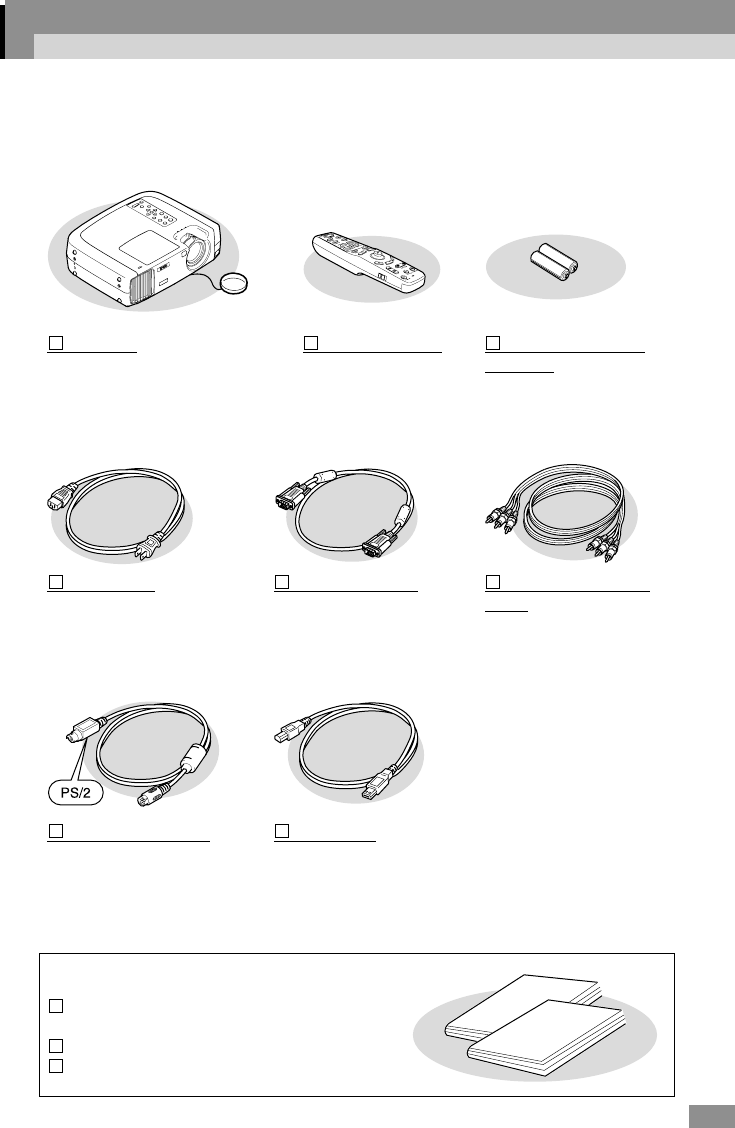 PS/2