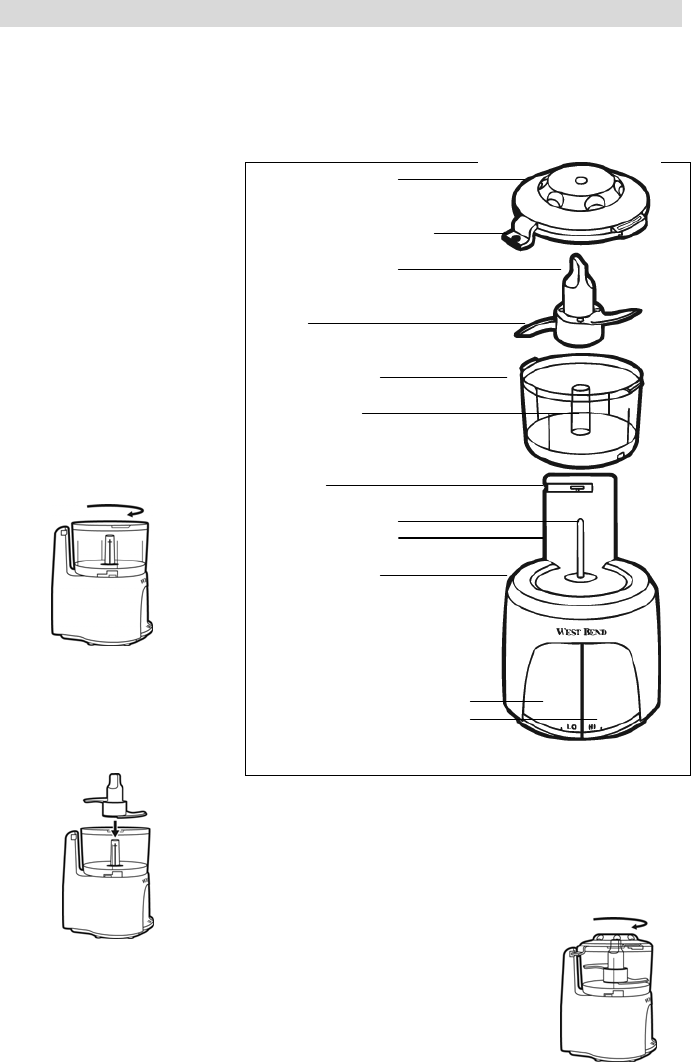 WEST BEND

LO HI