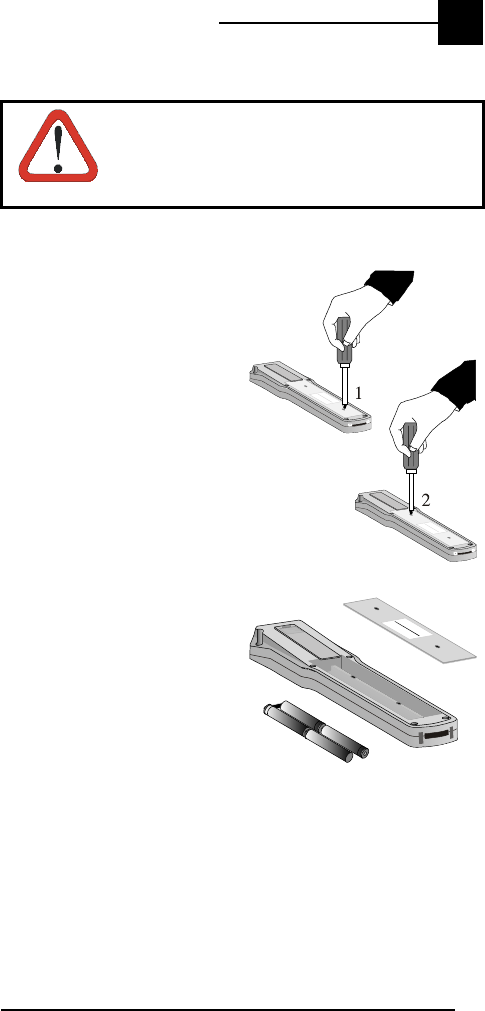 1

2