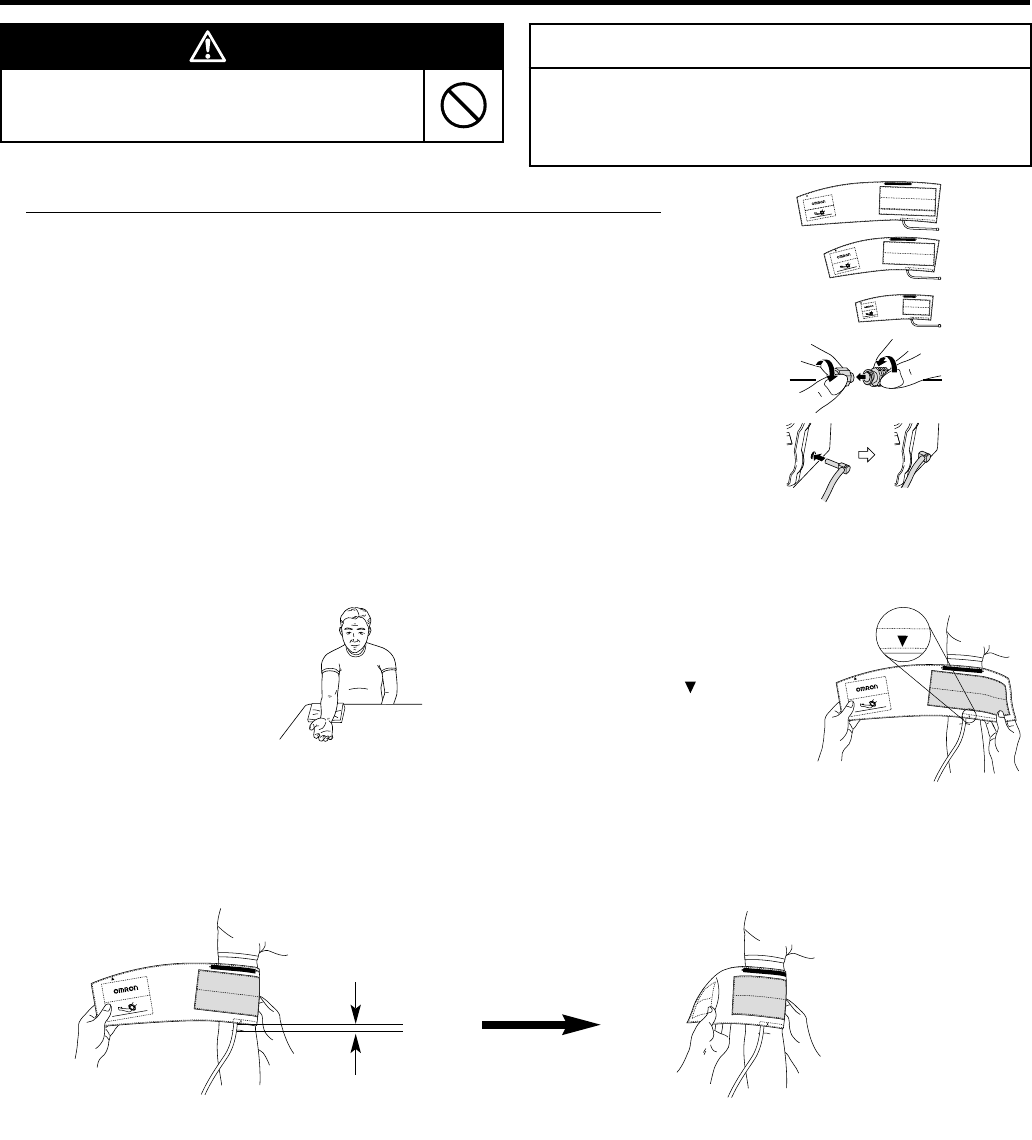 omron

omron

omron

omron