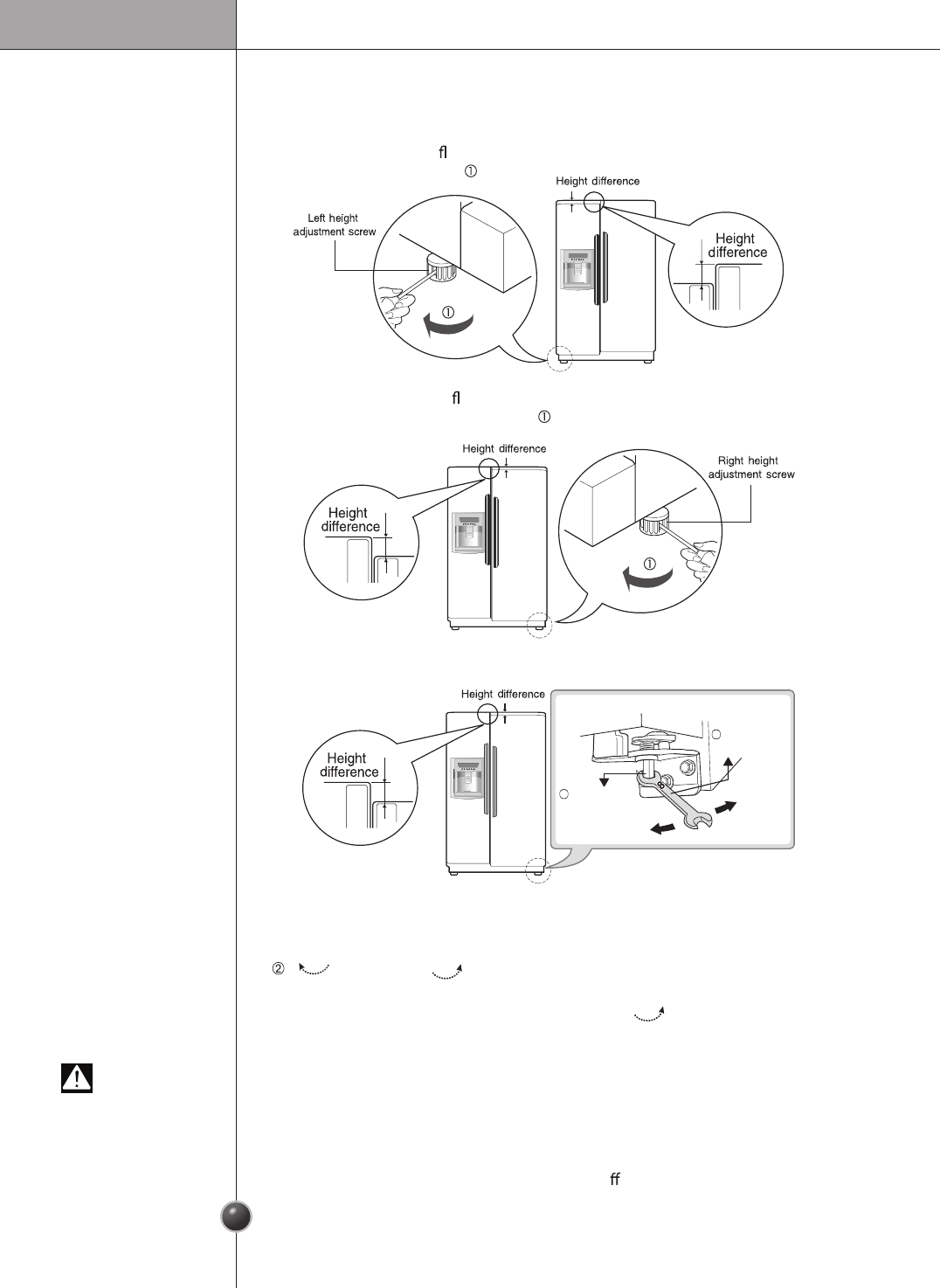 ﬂ
①

Height difference

Left height adjustment screw

Height difference

①

ﬂ
①

Height difference

Right height adjustment screw

Height difference

①

Height difference

Height difference

②

ﬀ