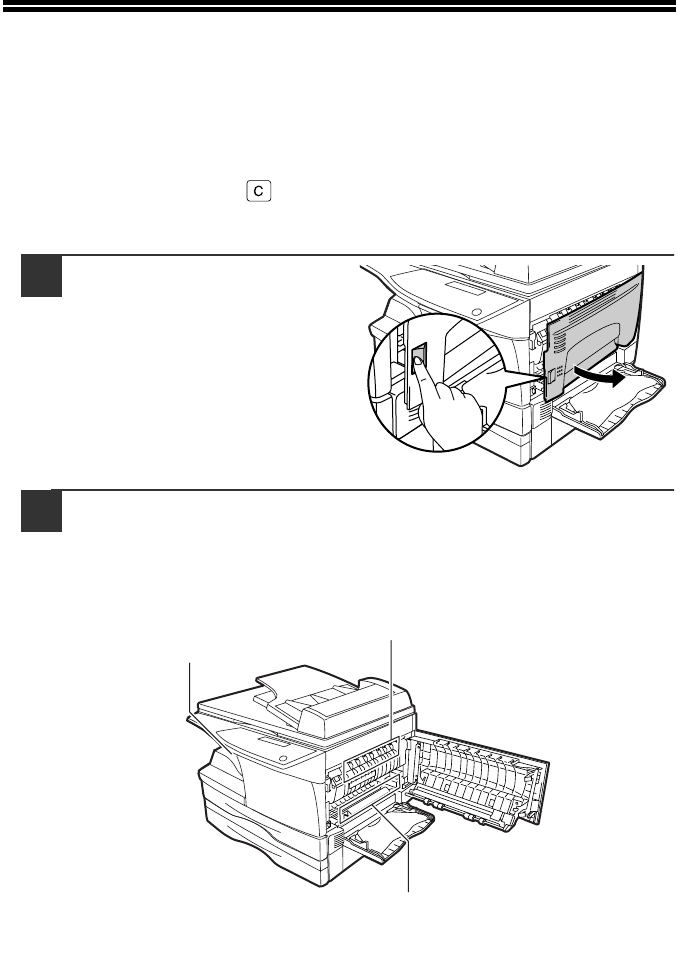 C