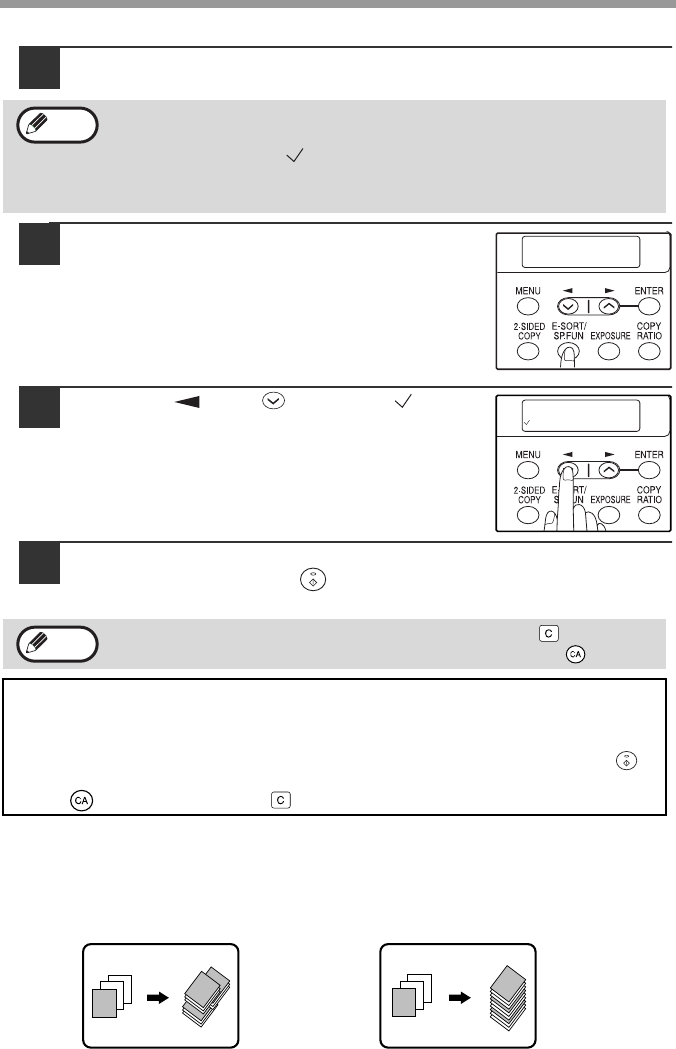 MENU

ENTER

2-SIDED COPY

E-SORT/ SP.FUN

EXPOSURE

COPY RATIO

MENU

ENTER

2-SIDED COPY

E-SORT/ SP.FUN

EXPOSURE

COPY RATIO