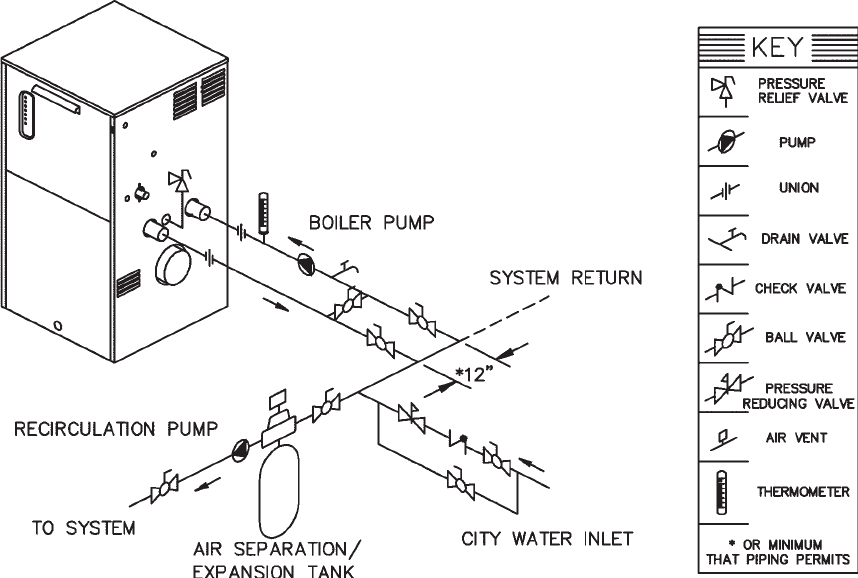 BOILER PUMP

SYSTEM RETURN

*12"

RECIRCULATION PUMP

TO SYSTEM

AIR SEPARATION/ EXPANSION TANK

CITY WATER INLET

KEY

PRESSURE RELIEF VALVE

PUMP

UNION

DRAIN VALVE

CHECK VALVE

BALL VALVE

PRESSURE REDUCING VALVE

AIR VENT

THERMOMETER

* OR MINIMUM THAT PIPING PERMITS