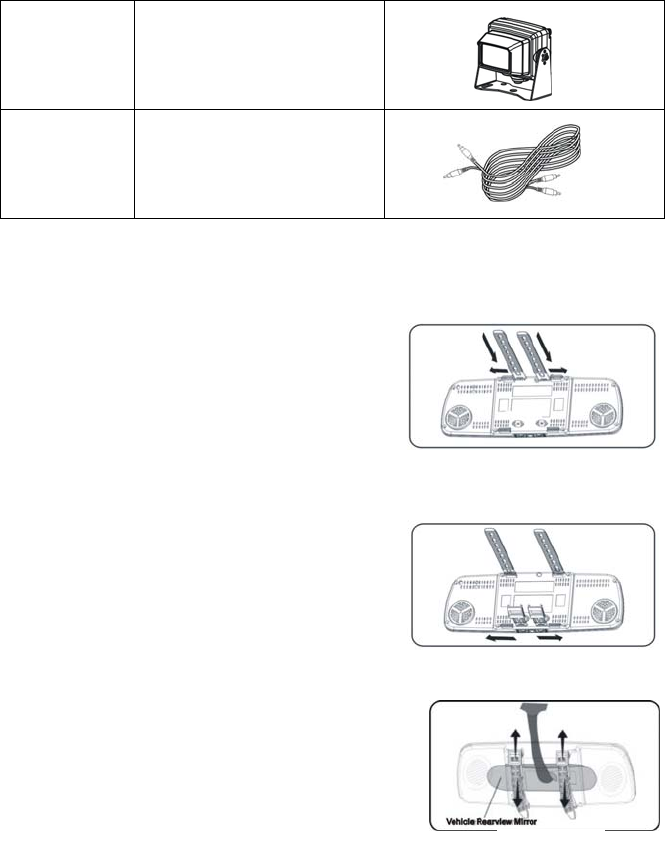 Vehicle Rearview Mirror