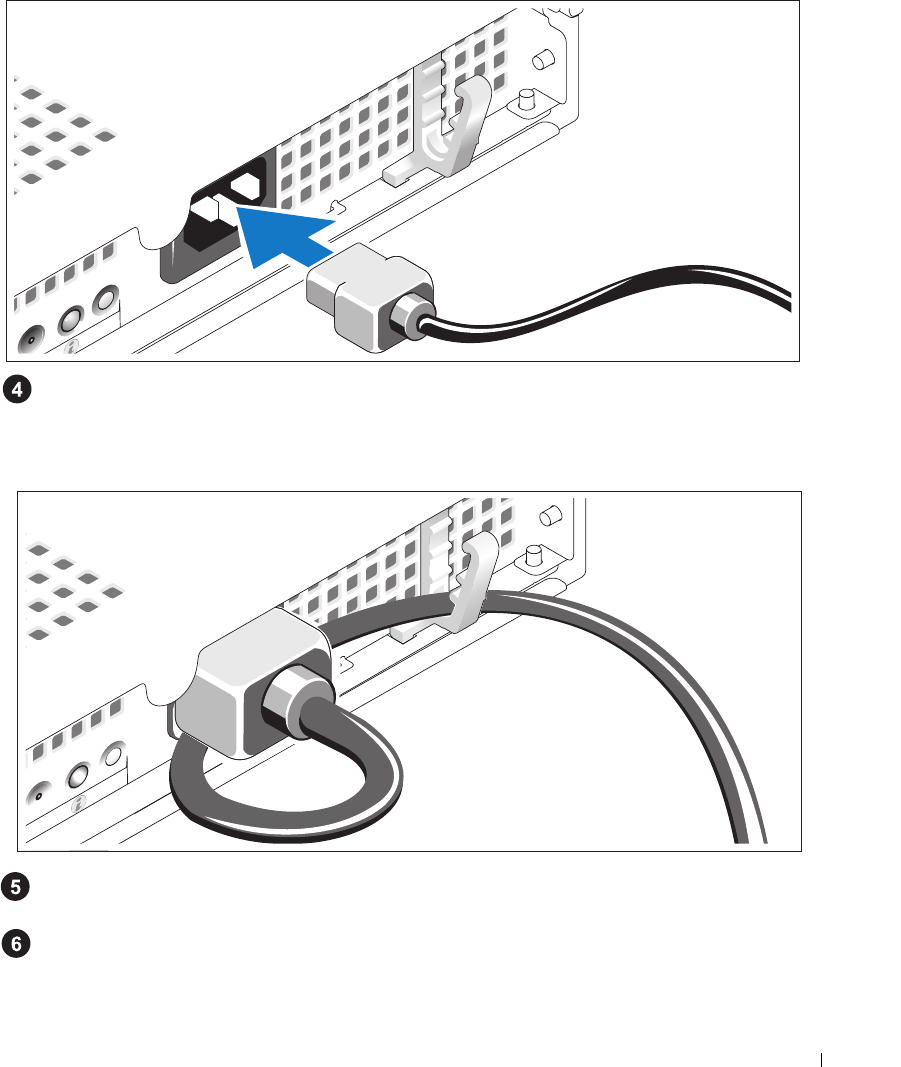 4

5

6