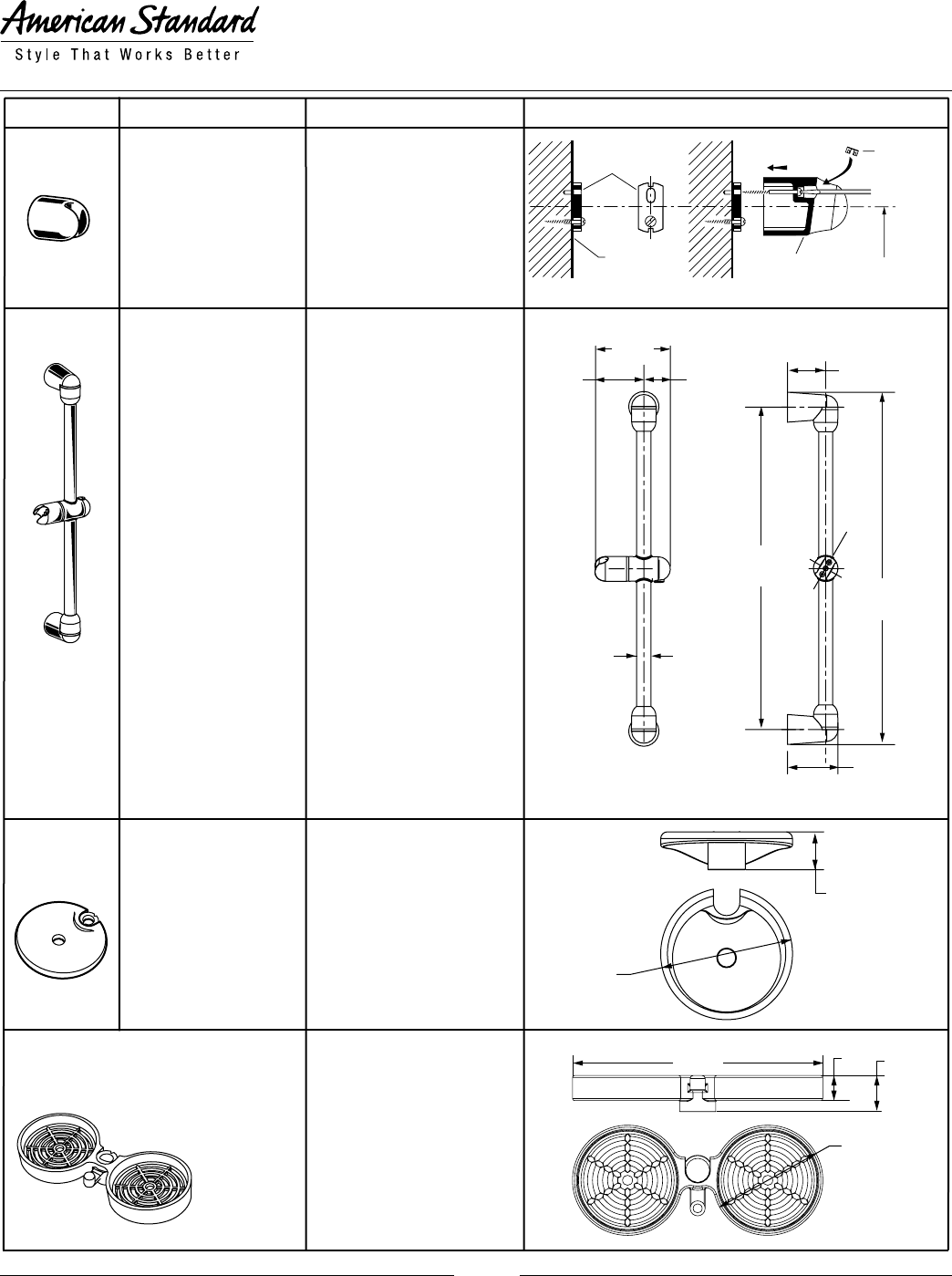 American Standard
Style That Works Better