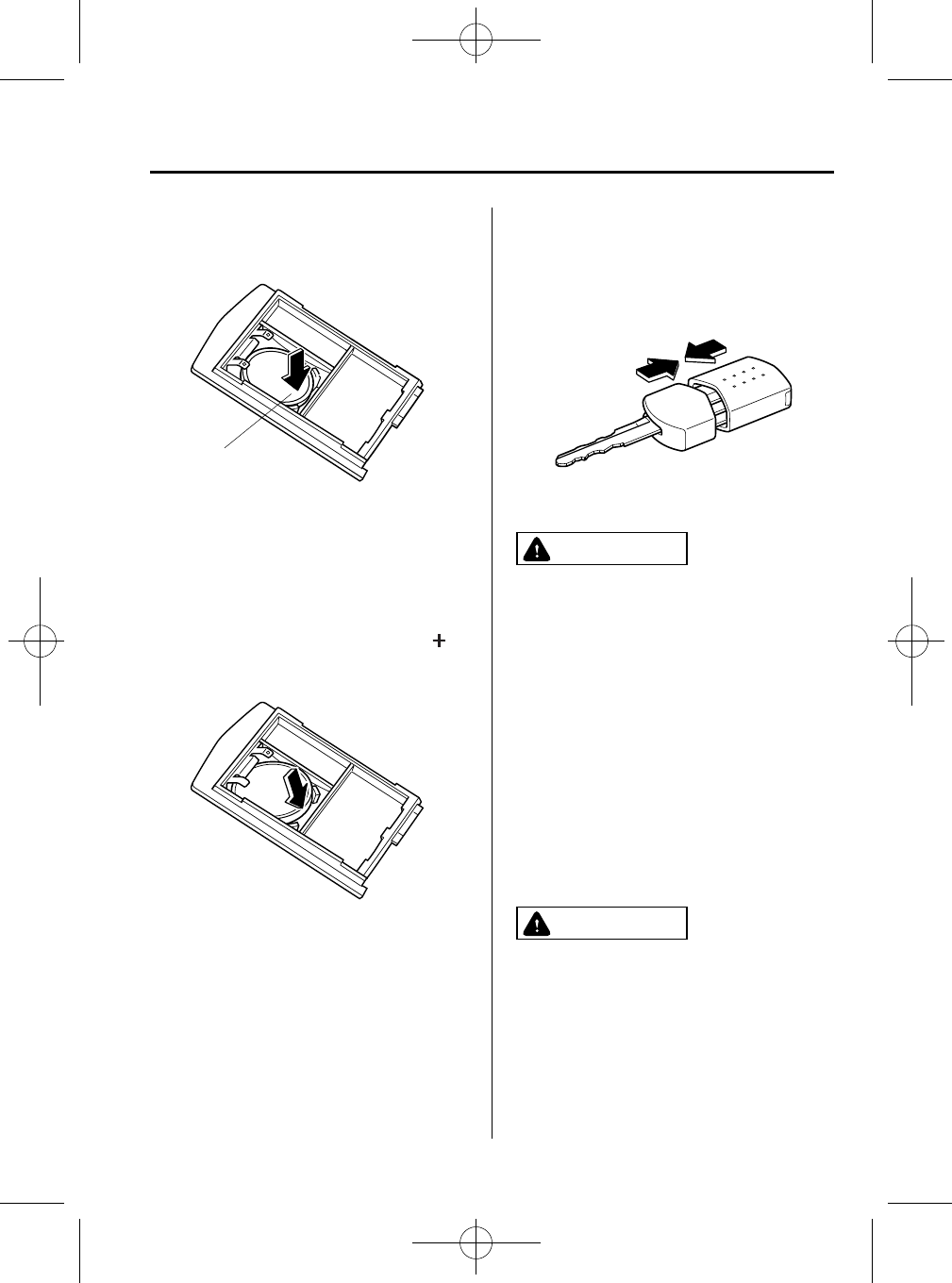 +