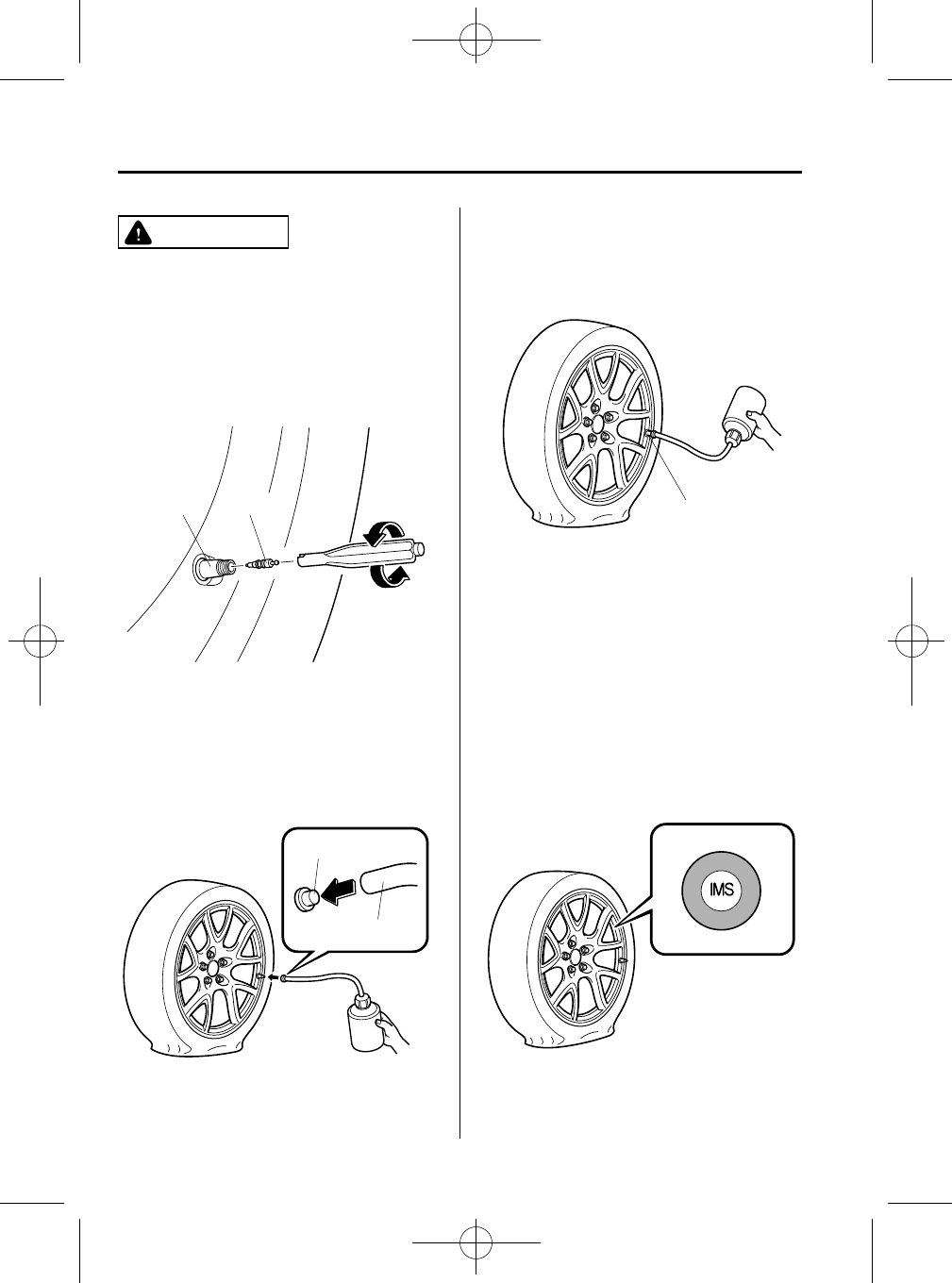 IMS