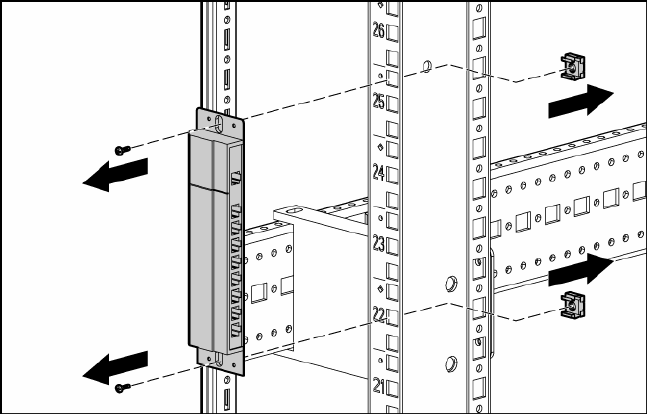 26
25
24
23
22
21