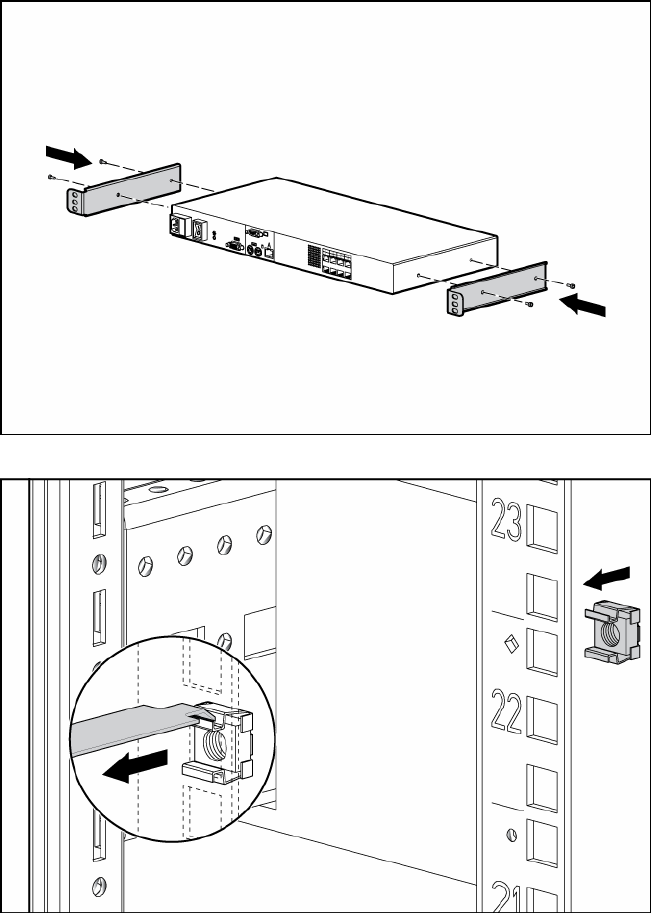 23

22

21