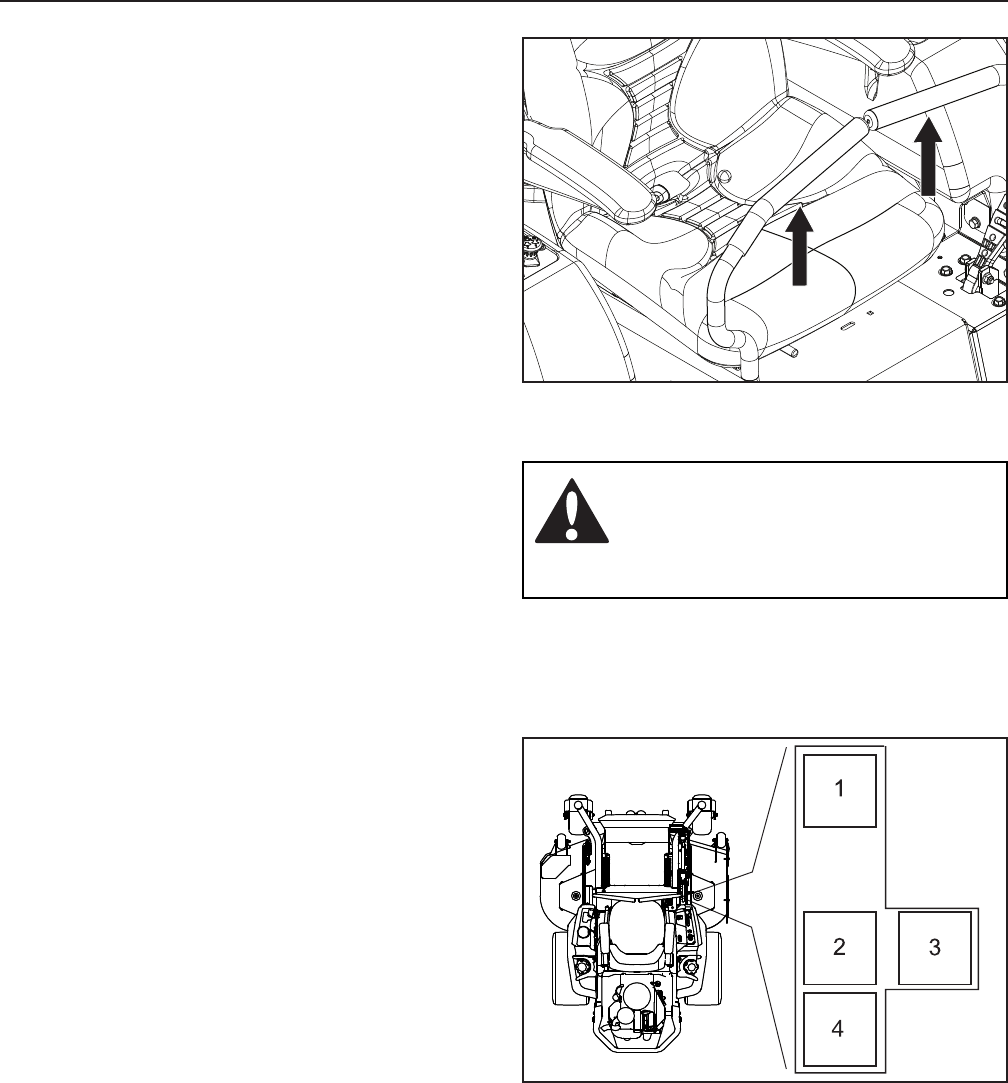 1

2

3

4