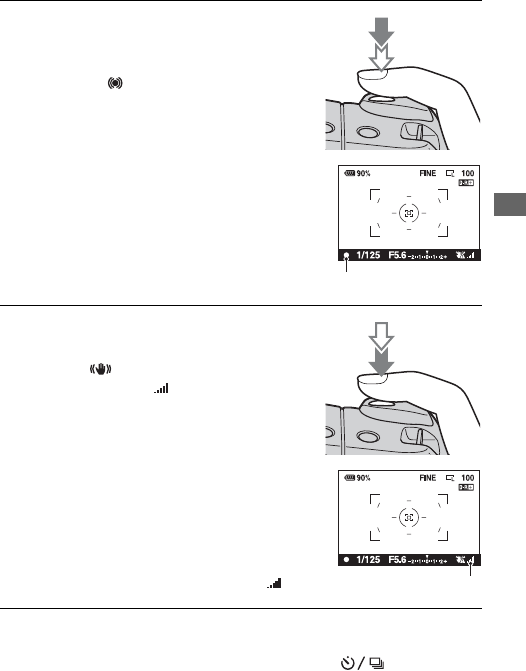 90%

FINE

100

1/125

F5.6

90%

FINE

100

1/125

F5.6