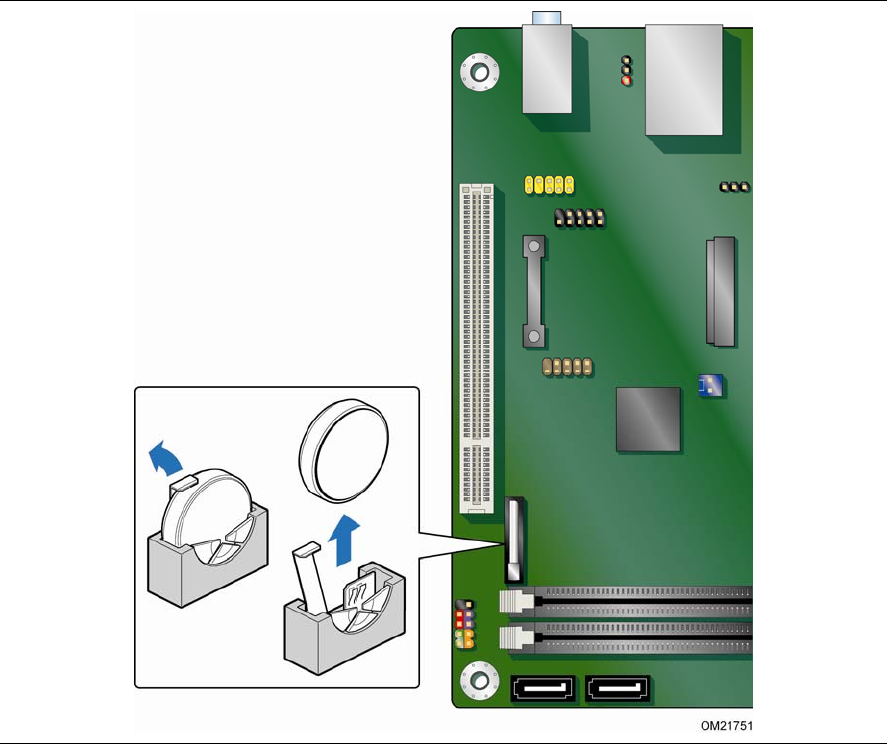 OM21751