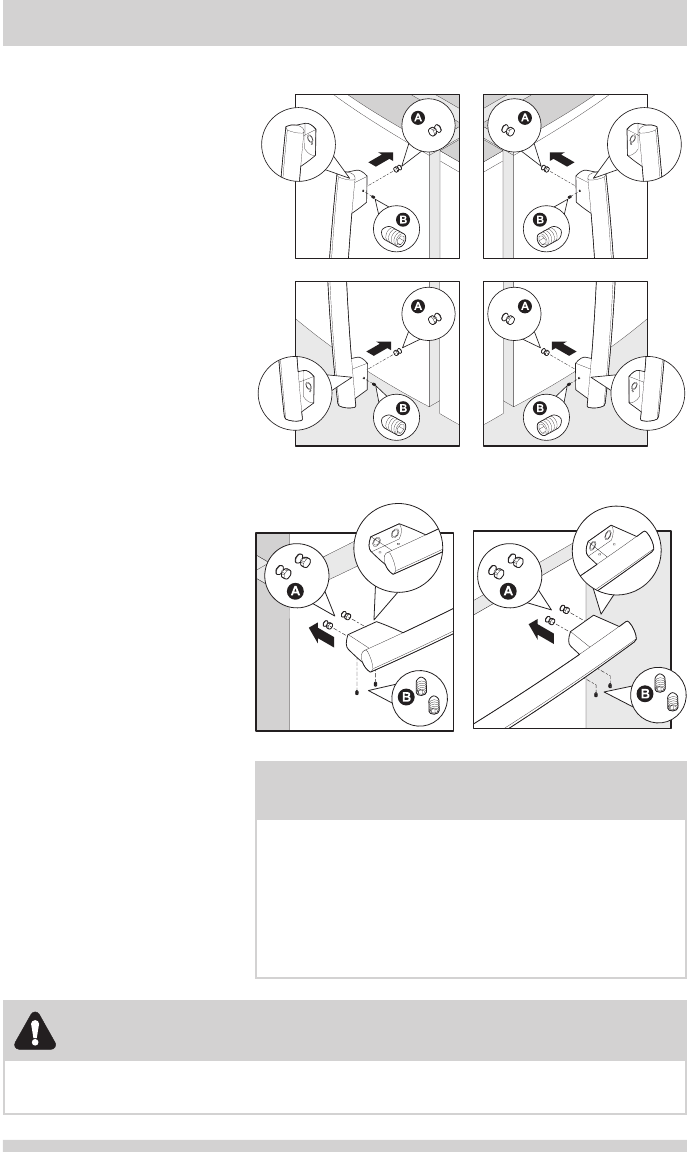 A

B

A

B

A

B

A

B

A

B

A

B