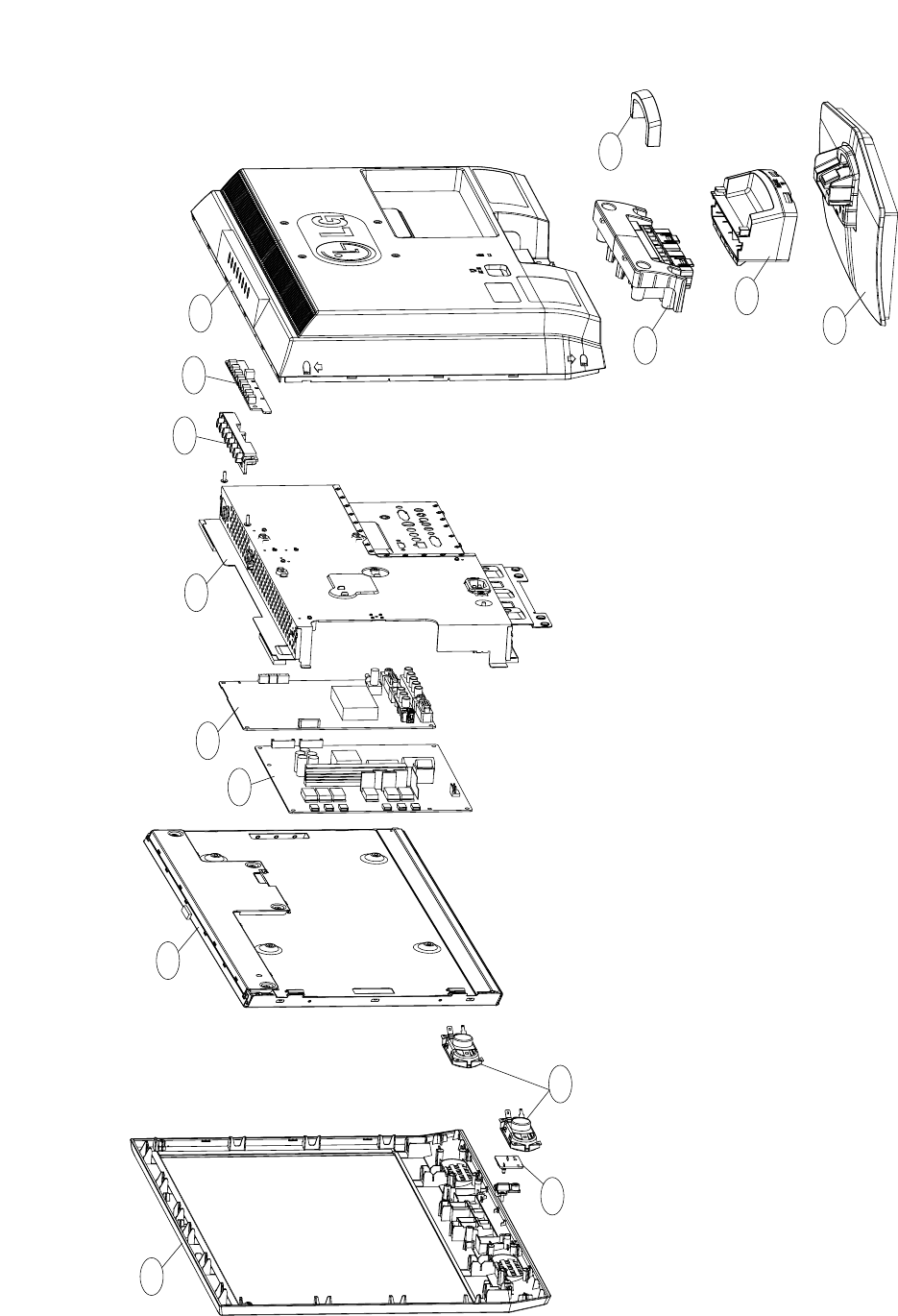 LG