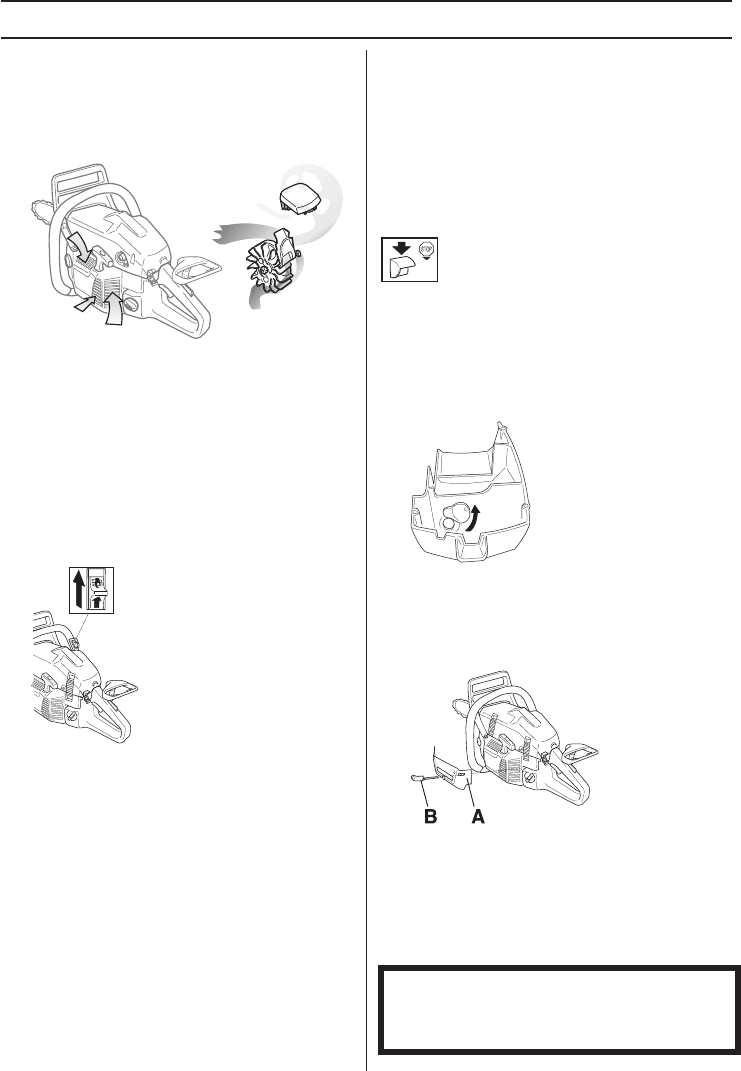 STOP
B A