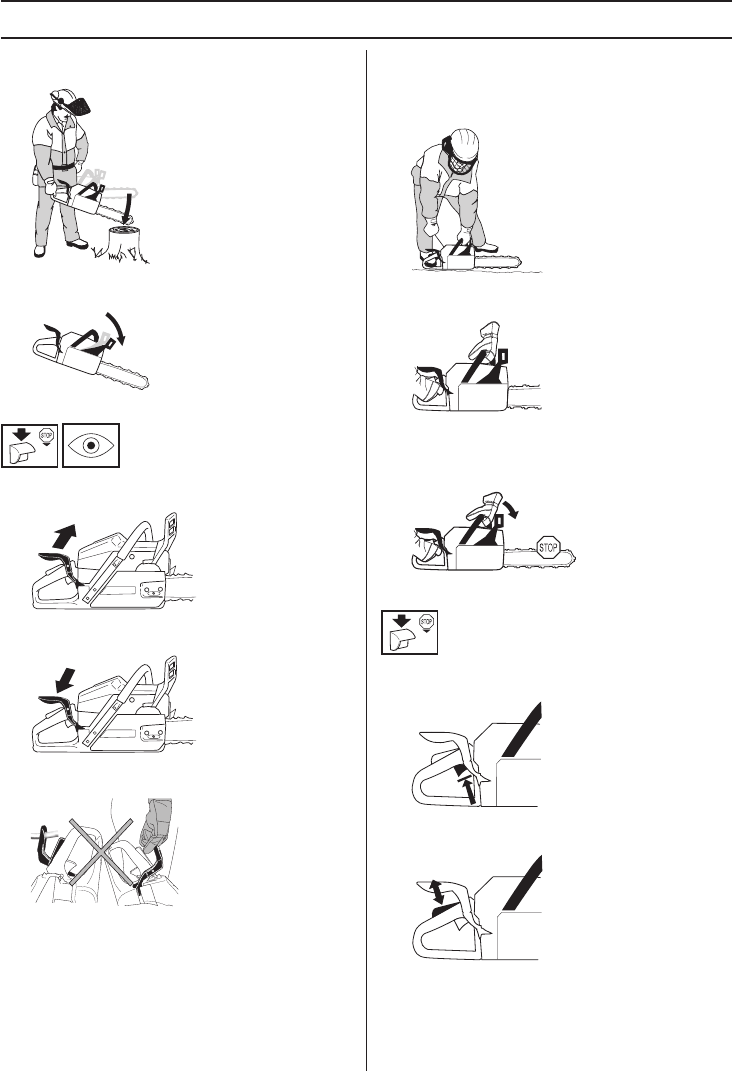 STOP

STOP

STOP